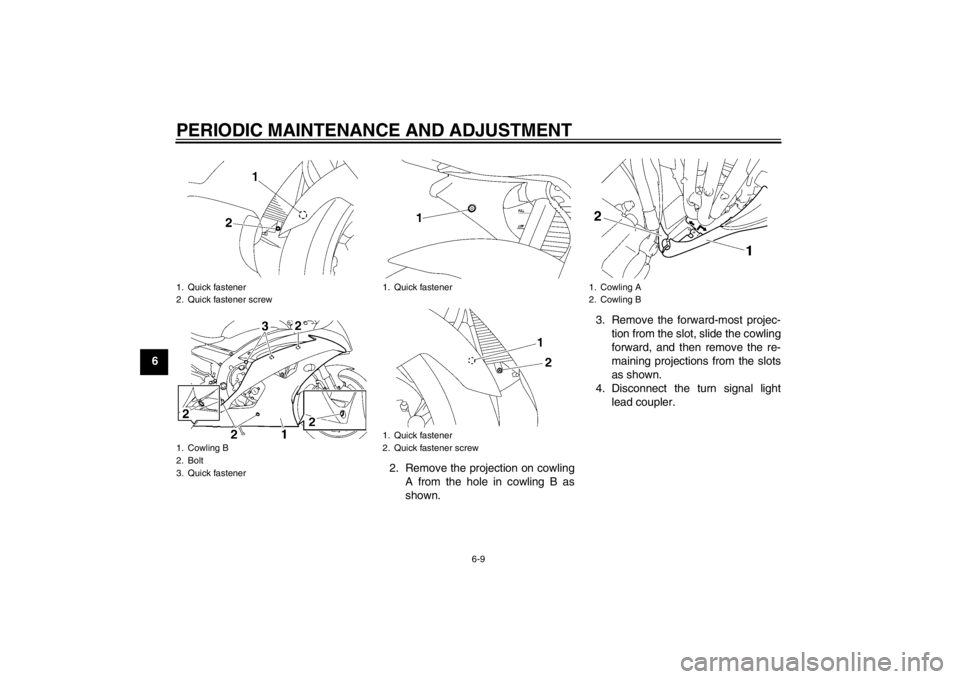 PERIODIC MAINTENANCE AND ADJUSTMENT

6

1

2

1. Quick fastener
2. Quick fastener screw

3 2

2

2

1

2

1. Cowling B
2. Bolt
3. Quick fastener

1

1. Quick fastener

1

2

1. Quick fastener
2. Quick fastener screw

2. Remove the projection on cowling A from the hole in cowling B as shown.

2

1

1. Cowling A
2. Cowling B

3. Remove the forward-most projection from the slot, slide the cowling forward, and then remove the remaining projections from the slots as shown.
4. Disconnect the turn signal light lead coupler.

6-9

carmanualsonline.info