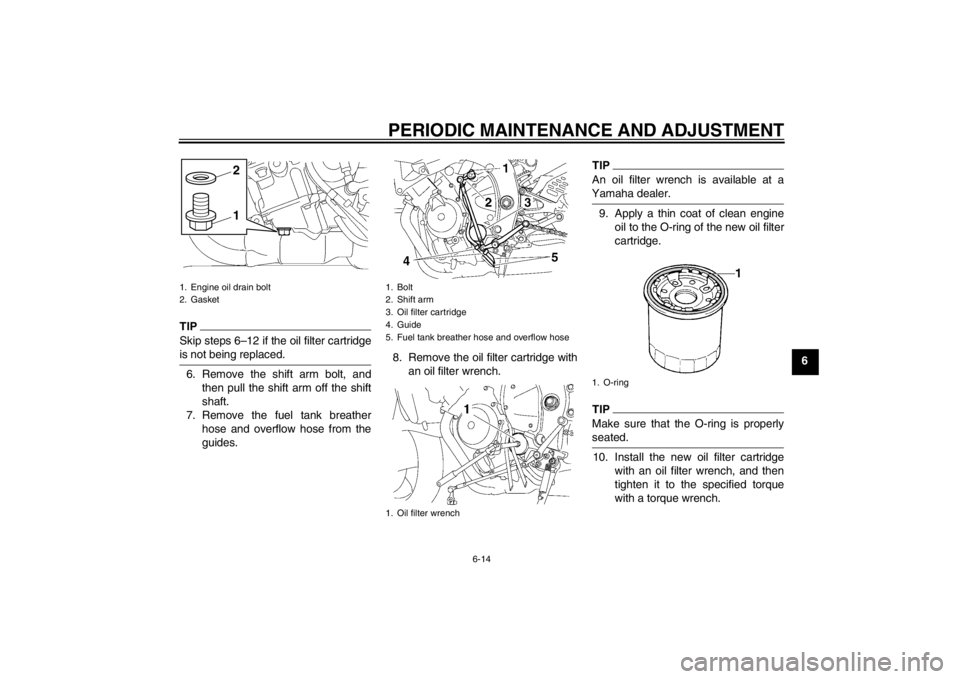 PERIODIC MAINTENANCE AND ADJUSTMENT

2

1

1. Engine oil drain bolt
2. Gasket

TIP

Skip steps 6–12 if the oil filter cartridge is not being replaced.

6. Remove the shift arm bolt, and then pull the shift arm off the shift shaft.
7. Remove the fuel tank breather hose and overflow hose from the guides.

1

2 3

4 5

1. Bolt
2. Shift arm
3. Oil filter cartridge
4. Guide
5. Fuel tank breather hose and overflow hose

8. Remove the oil filter cartridge with an oil filter wrench.

1

1. Oil filter wrench

TIP

An oil filter wrench is available at a Yamaha dealer.

9. Apply a thin coat of clean engine oil to the O-ring of the new oil filter cartridge.

1

1. O-ring

TIP

Make sure that the O-ring is properly seated.

10. Install the new oil filter cartridge with an oil filter wrench, and then tighten it to the specified torque with a torque wrench.

6

6-14

carmanualsonline.info