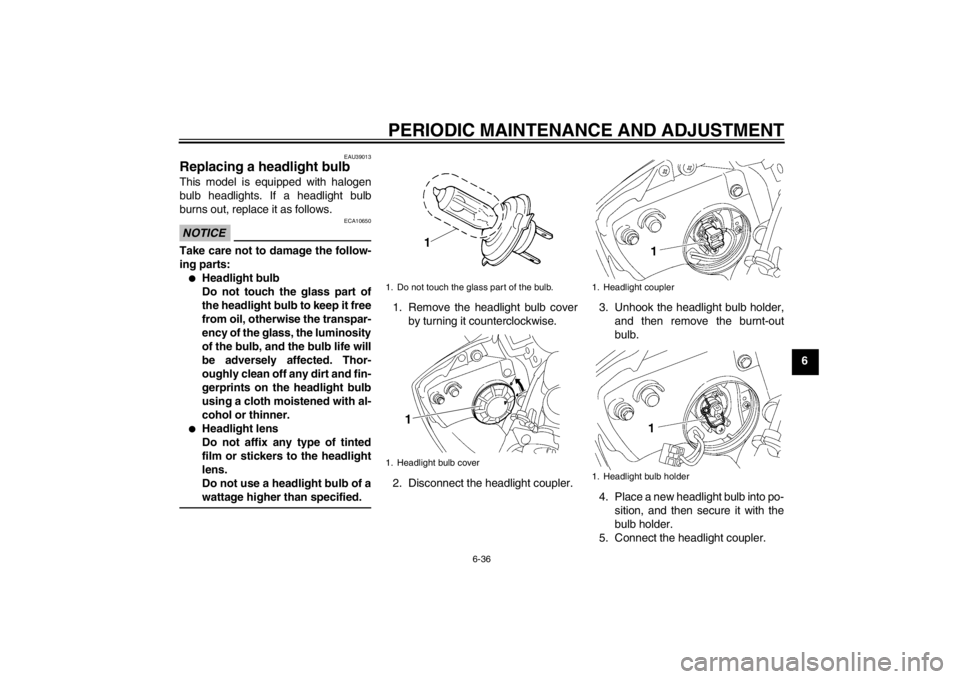 PERIODIC MAINTENANCE AND ADJUSTMENT

EAU39013

Replacing a headlight bulb

This model is equipped with halogen bulb headlights. If a headlight bulb burns out, replace it as follows.

NOTICE

ECA10650

Take care not to damage the following parts:

● Headlight bulb
Do not touch the glass part of the headlight bulb to keep it free from oil, otherwise the transparency of the glass, the luminosity of the bulb, and the bulb life will be adversely affected. Thoroughly clean off any dirt and fingerprints on the headlight bulb using a cloth moistened with alcohol or thinner.

● Headlight lens
Do not affix any type of tinted film or stickers to the headlight lens.
Do not use a headlight bulb of a wattage higher than specified.

1

1. Do not touch the glass part of the bulb.

1. Remove the headlight bulb cover by turning it counterclockwise.

1

1. Headlight bulb cover

2. Disconnect the headlight coupler.

1

1. Headlight coupler

3. Unhook the headlight bulb holder, and then remove the burnt-out bulb.

1

1. Headlight bulb holder

4. Place a new headlight bulb into position, and then secure it with the bulb holder.

5. Connect the headlight coupler.

6

6-36

carmanualsonline.info