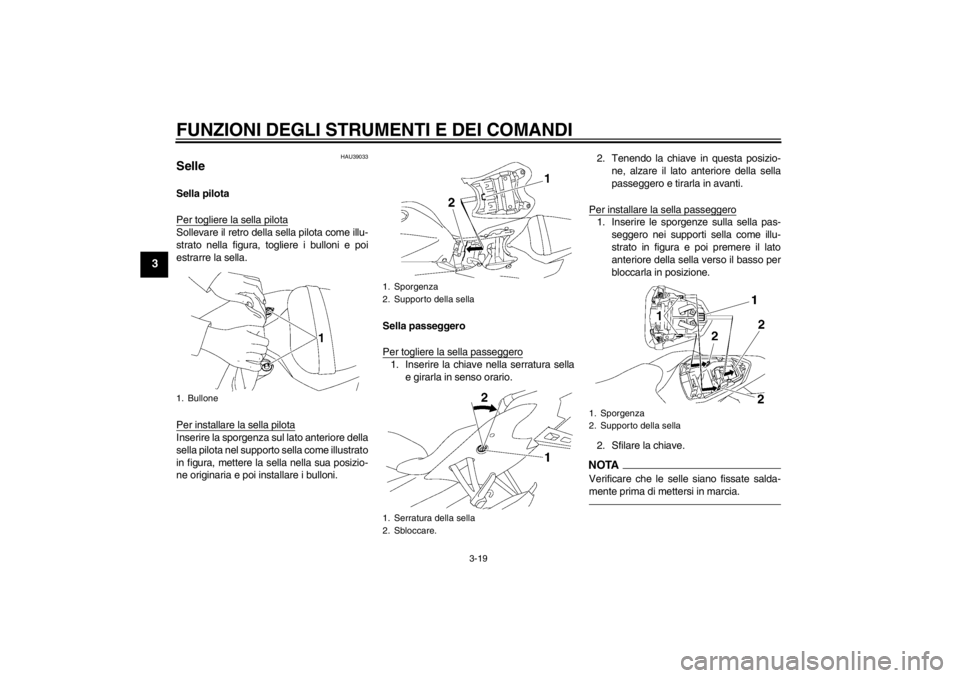 FUNZIONI DEGLI STRUMENTI E DEI COMANDI

3

HAU39033

Selle

Sella pilota

Per togliere la sella pilota
Sollevare il retro della sella pilota come illustrato nella figura, togliere i bulloni e poi estrarre la sella.

1

1. Bullone

Per installare la sella pilota
Inserire la sporgenza sul lato anteriore della sella pilota nel supporto sella come illustrato in figura, mettere la sella nella sua posizione originaria e poi installare i bulloni.

1
2

1. Sporgenza
2. Supporto della sella

Sella passeggero

Per togliere la sella passeggero
1. Inserire la chiave nella serratura sella e girarla in senso orario.

2
1

1. Serratura della sella
2. Sbloccare.

2. Tenendo la chiave in questa posizione, alzare il lato anteriore della sella passeggero e tirarla in avanti.

Per installare la sella passeggero
1. Inserire le sporgenze sulla sella passeggero nei supporti sella come illustrato in figura e poi premere il lato anteriore della sella verso il basso per bloccarla in posizione.

1
1
2
2
2

1. Sporgenza
2. Supporto della sella

2. Sfilare la chiave.

NOTA
Verificare che le selle siano fissate saldamente prima di mettersi in marcia.

3-19

carmanualsonline.info