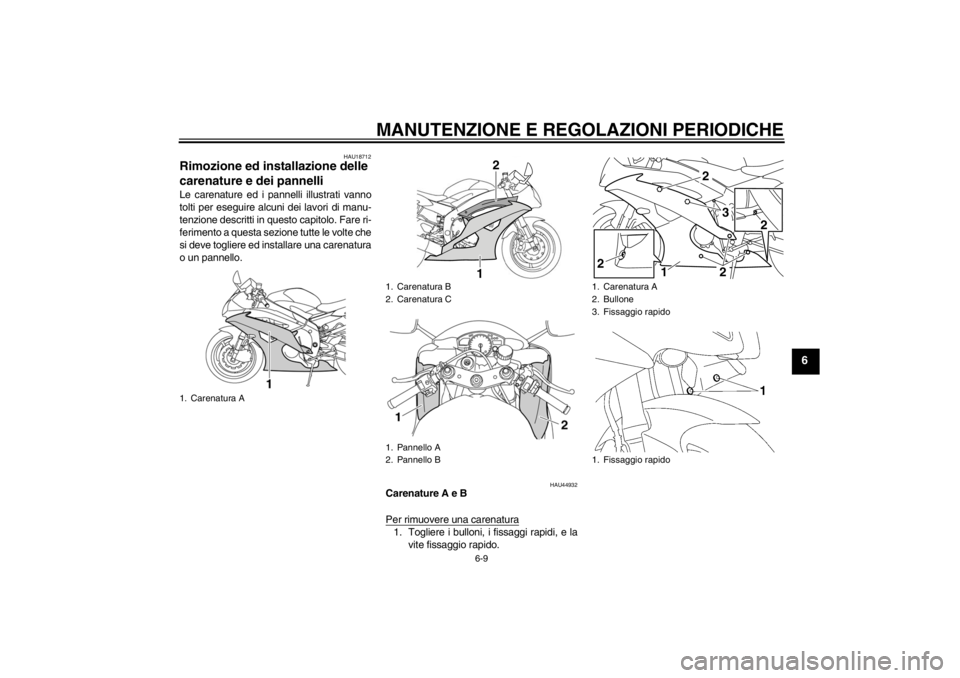 MANUTENZIONE E REGOLAZIONI PERIODICHE

HAU18712

Rimozione ed installazione delle carenature e dei pannelli

Le carenature ed i pannelli illustrati vanno tolti per eseguire alcuni dei lavori di manutenzione descritti in questo capitolo. Fare riferimento a questa sezione tutte le volte che si deve togliere ed installare una carenatura o un pannello.

1

1. Carenatura A

2

1

1. Carenatura B
2. Carenatura C

1

2

1. Pannello A
2. Pannello B

HAU44932

Carenature A e B

Per rimuovere una carenatura

1. Togliere i bulloni, i fissaggi rapidi, e la vite fissaggio rapido.

2

3

2

2

1

2

1. Carenatura A
2. Bullone
3. Fissaggio rapido

1

1. Fissaggio rapido

6

6-9

carmanualsonline.info