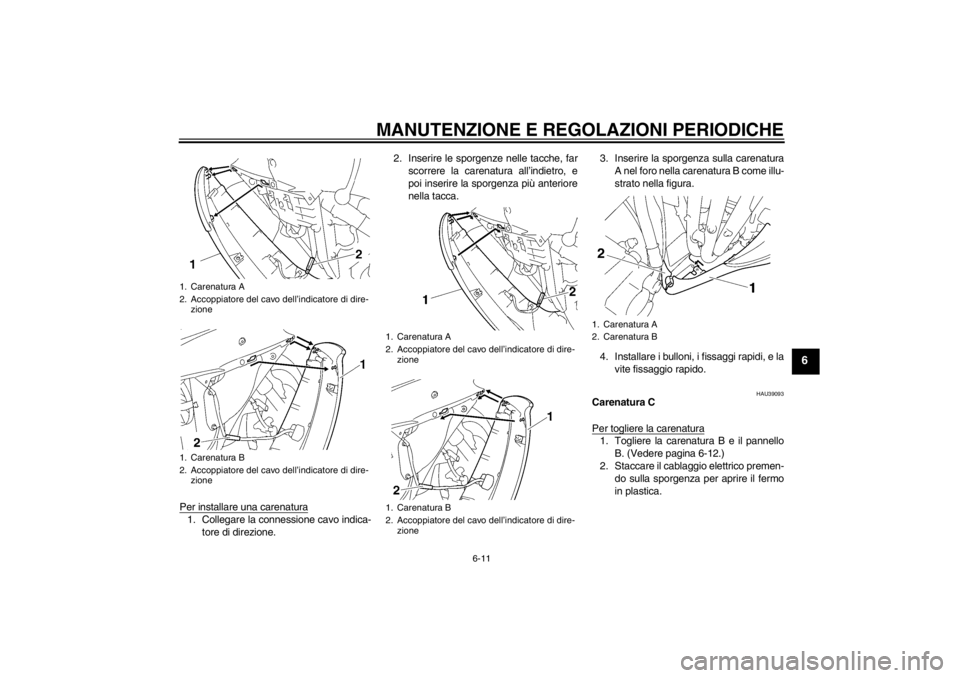 MANUTENZIONE E REGOLAZIONI PERIODICHE

1

2

1. Carenatura A
2. Accoppiatore del cavo dell'indicatore di direzione

1

2

1. Carenatura B
2. Accoppiatore del cavo dell'indicatore di direzione

Per installare una carenatura
1. Collegare la connessione cavo indicatore di direzione.

2. Inserire le sporgenze nelle tacche, far scorrere la carenatura all'indietro, e poi inserire la sporgenza più anteriore nella tacca.

1

2

1. Carenatura A
2. Accoppiatore del cavo dell'indicatore di direzione

1

2

1. Carenatura B
2. Accoppiatore del cavo dell'indicatore di direzione

3. Inserire la sporgenza sulla carenatura A nel foro nella carenatura B come illustrato nella figura.

2

1

1. Carenatura A
2. Carenatura B

4. Installare i bulloni, i fissaggi rapidi, e la vite fissaggio rapido.

HAU39093
Carenatura C

Per togliere la carenatura
1. Togliere la carenatura B e il pannello B. (Vedere pagina 6-12.)
2. Staccare il cablaggio elettrico premendo sulla sporgenza per aprire il fermo in plastica.

6

6-11

carmanualsonline.info