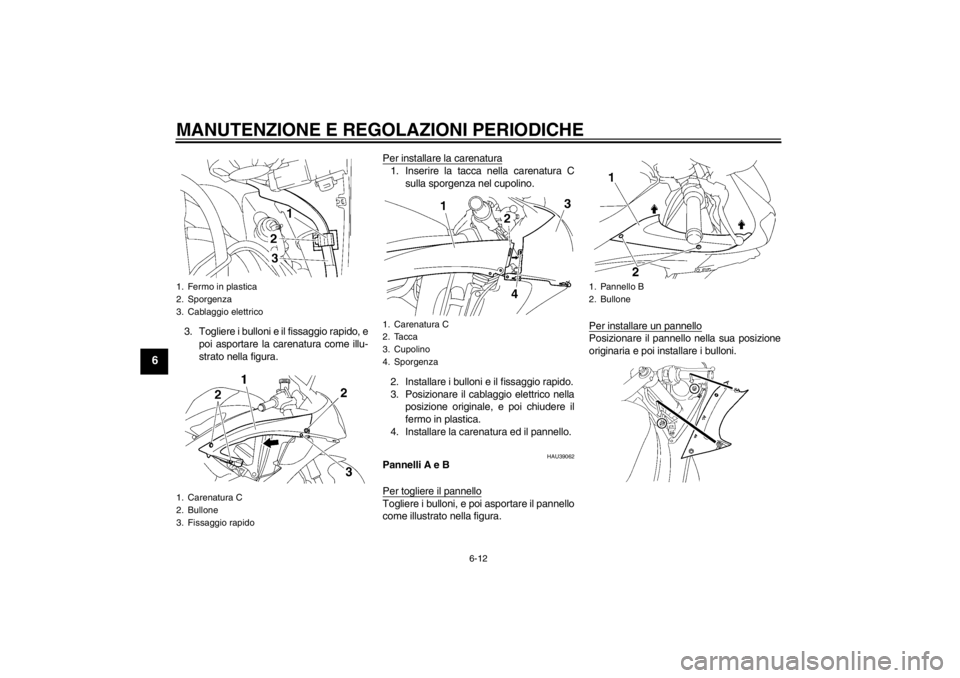 MANUTENZIONE E REGOLAZIONI PERIODICHE

6

1
2
3

1. Fermo in plastica
2. Sporgenza
3. Cablaggio elettrico

3. Togliere i bulloni e il fissaggio rapido, e poi asportare la carenatura come illustrato nella figura.

1
2
2
3

1. Carenatura C
2. Bullone
3. Fissaggio rapido

Per installare la carenatura
1. Inserire la tacca nella carenatura C sulla sporgenza nel cupolino.

1
2
3
4

1. Carenatura C
2. Tacca
3. Cupolino
4. Sporgenza

2. Installare i bulloni e il fissaggio rapido.
3. Posizionare il cablaggio elettrico nella posizione originale, e poi chiudere il fermo in plastica.
4. Installare la carenatura ed il pannello.

HAU39062
Pannelli A e B

Per togliere il pannello
Togliere i bulloni, e poi asportare il pannello come illustrato nella figura.

1
2

1. Pannello B
2. Bullone

Per installare un pannello
Posizionare il pannello nella sua posizione originaria e poi installare i bulloni.

6-12

carmanualsonline.info