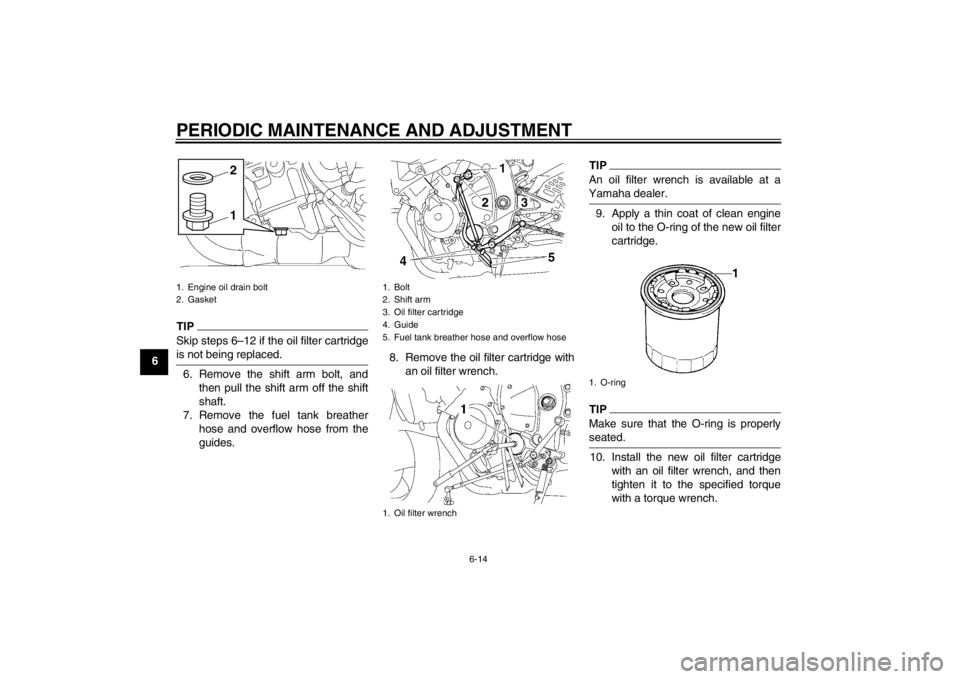 PERIODIC MAINTENANCE AND ADJUSTMENT

6

2

1

1. Engine oil drain bolt
2. Gasket

TIP

Skip steps 6–12 if the oil filter cartridge is not being replaced.

6. Remove the shift arm bolt, and then pull the shift arm off the shift shaft.
7. Remove the fuel tank breather hose and overflow hose from the guides.

1

2

3

4

5

1. Bolt
2. Shift arm
3. Oil filter cartridge
4. Guide
5. Fuel tank breather hose and overflow hose

8. Remove the oil filter cartridge with an oil filter wrench.

1

1. Oil filter wrench

TIP

An oil filter wrench is available at a Yamaha dealer.

9. Apply a thin coat of clean engine oil to the O-ring of the new oil filter cartridge.

1

1. O-ring

TIP

Make sure that the O-ring is properly seated.

10. Install the new oil filter cartridge with an oil filter wrench, and then tighten it to the specified torque with a torque wrench.

6-14

carmanualsonline.info