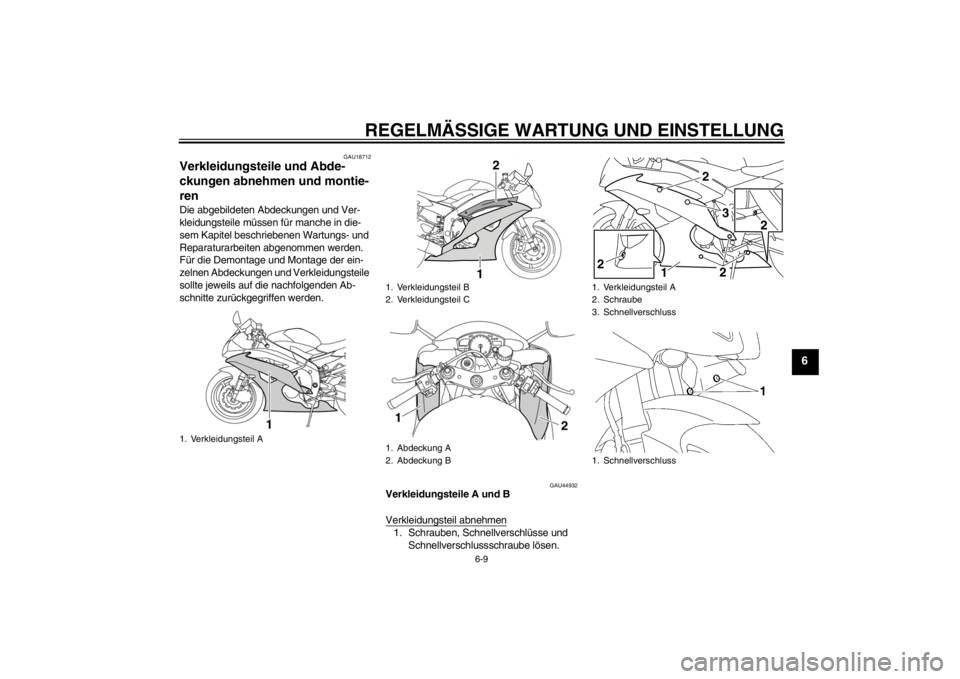 REGELMÄSSIGE WARTUNG UND EINSTELLUNG

GAU18712

Verkleidungsteile und Abdeckungen abnehmen und montieren

Die abgebildeten Abdeckungen und Verkleidungsteile müssen für manche in diesem Kapitel beschriebenen Wartungs- und Reparaturarbeiten abgenommen werden. Für die Demontage und Montage der einzelnen Abdeckungen und Verkleidungsteile sollte jeweils auf die nachfolgenden Abschnitte zurückgegriffen werden.

1

1. Verkleidungsteil A

2

1

1. Verkleidungsteil B
2. Verkleidungsteil C

1

2

1. Abdeckung A
2. Abdeckung B

GAU44932

Verkleidungsteile A und B

Verkleidungsteil abnehmen

1. Schrauben, Schnellverschlüsse und Schnellverschlussschraube lösen.

2

3

2

2

1

2

1. Verkleidungsteil A
2. Schraube
3. Schnellverschluss

1

1. Schnellverschluss

6

6-9

carmanualsonline.info