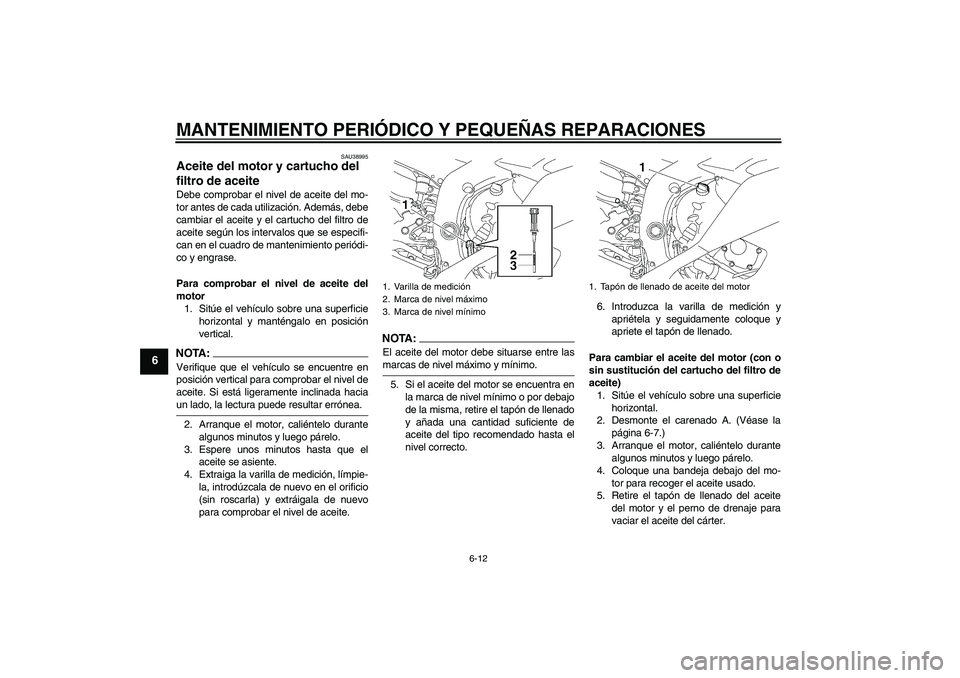 MANTENIMIENTO PERIÓDICO Y PEQUEÑAS REPARACIONES

6

SAU38995

Aceite del motor y cartucho del filtro de aceite

Debe comprobar el nivel de aceite del motor antes de cada utilización. Además, debe cambiar el aceite y el cartucho del filtro de aceite según los intervalos que se especifican en el cuadro de mantenimiento periódico y engrase.

Para comprobar el nivel de aceite del motor

1. Sitúe el vehículo sobre una superficie horizontal y manténgalo en posición vertical.

NOTA:

Verifique que el vehículo se encuentre en posición vertical para comprobar el nivel de aceite. Si está ligeramente inclinada hacia un lado, la lectura puede resultar errónea.

2. Arranque el motor, caliéntelo durante algunos minutos y luego párelo.
3. Espere unos minutos hasta que el aceite se asiente.
4. Extraiga la varilla de medición, límpiela, introdúzcala de nuevo en el orificio (sin roscarla) y extráigala de nuevo para comprobar el nivel de aceite.

1
2
3

1. Varilla de medición
2. Marca de nivel máximo
3. Marca de nivel mínimo

NOTA:

El aceite del motor debe situarse entre las marcas de nivel máximo y mínimo.

5. Si el aceite del motor se encuentra en la marca de nivel mínimo o por debajo de la misma, retire el tapón de llenado y añada una cantidad suficiente de aceite del tipo recomendado hasta el nivel correcto.

1

1. Tapón de llenado de aceite del motor

6. Introduzca la varilla de medición y apriétela y seguidamente coloque y apriete el tapón de llenado.

Para cambiar el aceite del motor (con o sin sustitución del cartucho del filtro de aceite)

1. Sitúe el vehículo sobre una superficie horizontal.
2. Desmonte el carenado A. (Véase la página 6-7.)
3. Arranque el motor, caliéntelo durante algunos minutos y luego párelo.
4. Coloque una bandeja debajo del motor para recoger el aceite usado.
5. Retire el tapón de llenado del aceite del motor y el perno de drenaje para vaciar el aceite del cárter.

6-12

carmanualsonline.info