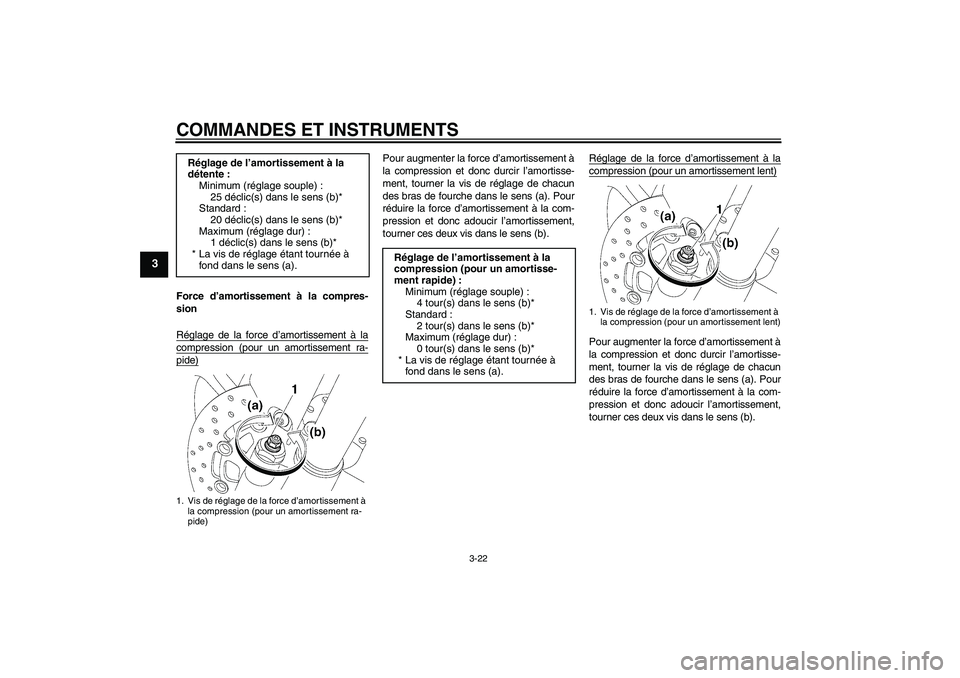 COMMANDES ET INSTRUMENTS

3

Réglage de l'amortissement à la détente :
Minimum (réglage souple) :
25 déclic(s) dans le sens (b)*
Standard :
20 déclic(s) dans le sens (b)*
Maximum (réglage dur) :
1 déclic(s) dans le sens (b)*
* La vis de réglage étant tournée à fond dans le sens (a).

Force d'amortissement à la compression

Réglage de la force d'amortissement à la compression (pour un amortissement rapide)

(a)
1
(b)

1. Vis de réglage de la force d'amortissement à la compression (pour un amortissement rapide)

Pour augmenter la force d'amortissement à la compression et donc durcir l'amortissement, tourner la vis de réglage de chacun des bras de fourche dans le sens (a). Pour réduire la force d'amortissement à la compression et donc adoucir l'amortissement, tourner ces deux vis dans le sens (b).

Réglage de l'amortissement à la compression (pour un amortissement rapide) :
Minimum (réglage souple) :
4 tour(s) dans le sens (b)*
Standard :
2 tour(s) dans le sens (b)*
Maximum (réglage dur) :
0 tour(s) dans le sens (b)*
* La vis de réglage étant tournée à fond dans le sens (a).

Réglage de la force d'amortissement à la compression (pour un amortissement lent)

(a)
1
(b)

1. Vis de réglage de la force d'amortissement à la compression (pour un amortissement lent)

Pour augmenter la force d'amortissement à la compression et donc durcir l'amortissement, tourner la vis de réglage de chacun des bras de fourche dans le sens (a). Pour réduire la force d'amortissement à la compression et donc adoucir l'amortissement, tourner ces deux vis dans le sens (b).

3-22

carmanualsonline.info