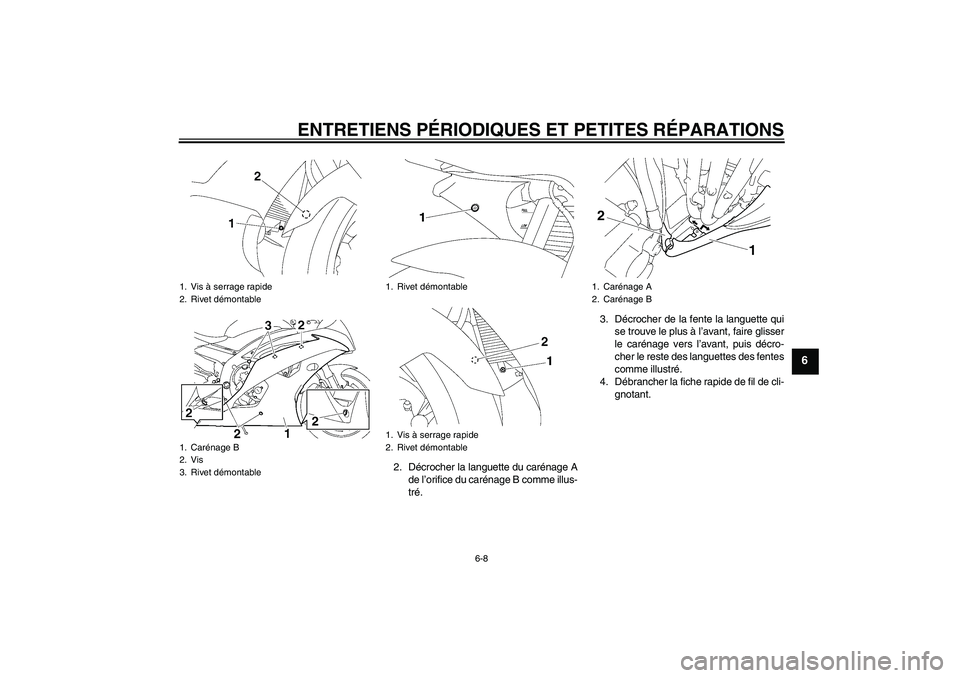 ENTRETIENS PÉRIODIQUES ET PETITES RÉPARATIONS

2
1

1. Vis à serrage rapide
2. Rivet démontable

3
2
2
2
1
2

1. Carénage B
2. Vis
3. Rivet démontable

1

1. Rivet démontable

2
1

1. Vis à serrage rapide
2. Rivet démontable

2. Décrocher la languette du carénage A de l'orifice du carénage B comme illustré.

2
1

1. Carénage A
2. Carénage B

3. Décrocher de la fente la languette qui se trouve le plus à l'avant, faire glisser le carénage vers l'avant, puis décrocher le reste des languettes des fentes comme illustré.
4. Débrancher la fiche rapide de fil de clignotant.

6

6-8

carmanualsonline.info