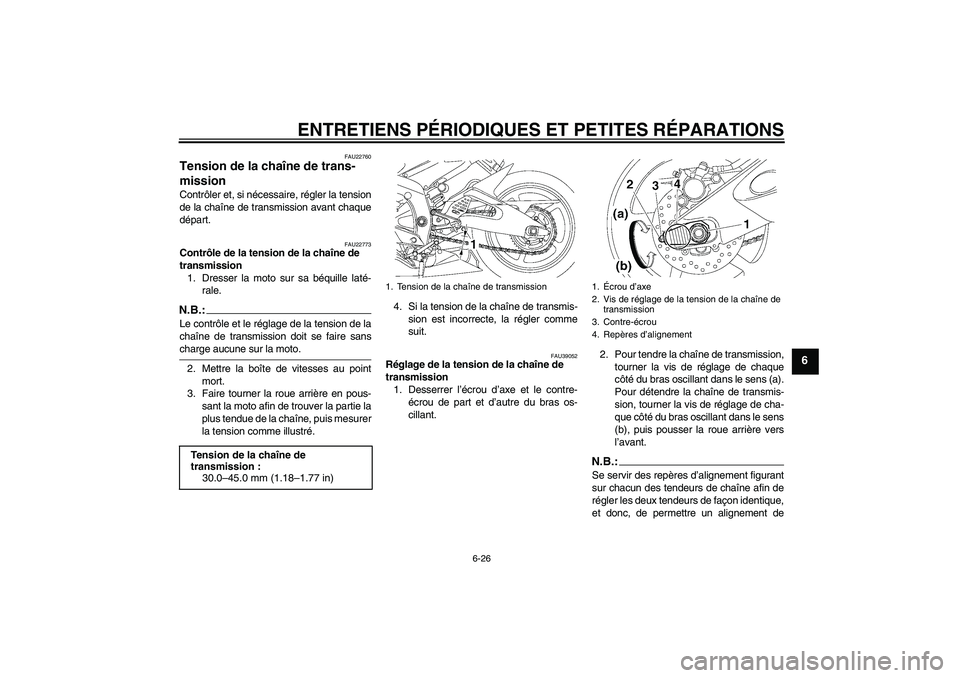 ENTRETIENS PÉRIODIQUES ET PETITES RÉPARATIONS

FAU22760

Tension de la chaîne de transmission

Contrôler et, si nécessaire, régler la tension de la chaîne de transmission avant chaque départ.

FAU22773

Contrôle de la tension de la chaîne de transmission

1. Dresser la moto sur sa béquille latérale.

N.B.:

Le contrôle et le réglage de la tension de la chaîne de transmission doit se faire sans charge aucune sur la moto.

2. Mettre la boîte de vitesses au point mort.
3. Faire tourner la roue arrière en poussant la moto afin de trouver la partie la plus tendue de la chaîne, puis mesurer la tension comme illustré.

Tension de la chaîne de transmission :
30.0–45.0 mm (1.18–1.77 in)

1

1. Tension de la chaîne de transmission

4. Si la tension de la chaîne de transmission est incorrecte, la régler comme suit.

FAU39052

Réglage de la tension de la chaîne de transmission

1. Desserrer l'écrou d'axe et le contre-écrou de part et d'autre du bras oscillant.

2 3 4
(a)
1
(b)

1. Écrou d'axe
2. Vis de réglage de la tension de la chaîne de transmission
3. Contre-écrou
4. Repères d'alignement

2. Pour tendre la chaîne de transmission, tourner la vis de réglage de chaque côté du bras oscillant dans le sens (a). Pour détendre la chaîne de transmission, tourner la vis de réglage de chaque côté du bras oscillant dans le sens (b), puis pousser la roue arrière vers l'avant.

N.B.:

Se servir des repères d'alignement figurant sur chacun des tendeurs de chaîne afin de régler les deux tendeurs de façon identique, et donc, de permettre un alignement de

6

6-26

carmanualsonline.info