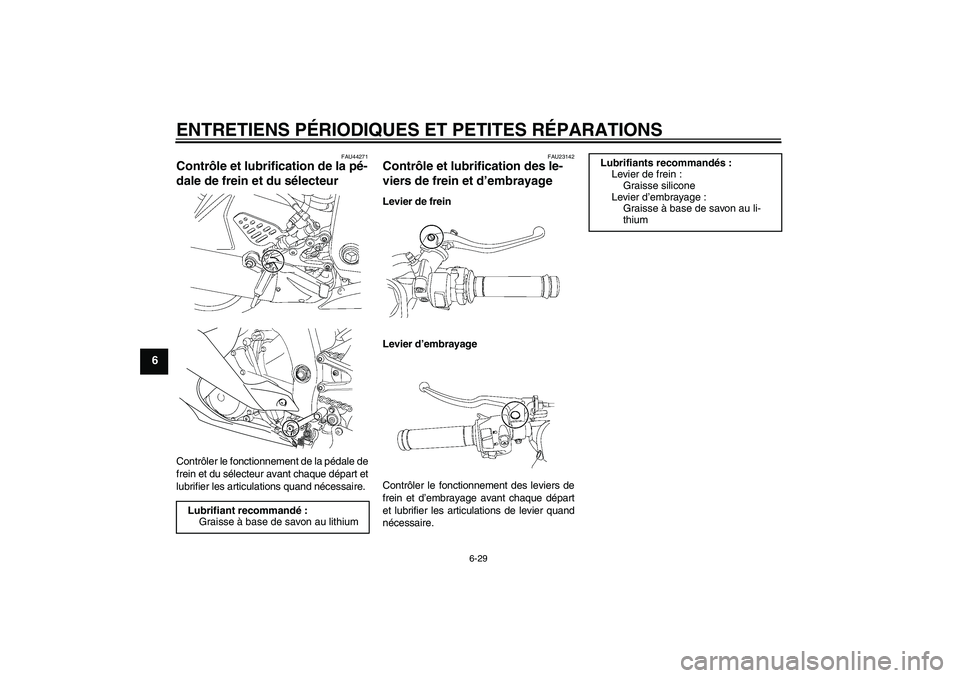 ENTRETIENS PÉRIODIQUES ET PETITES RÉPARATIONS

6

FAU44271

Contrôle et lubrification de la pédale de frein et du sélecteur

Contrôler le fonctionnement de la pédale de frein et du sélecteur avant chaque départ et lubrifier les articulations quand nécessaire.

Lubrifiant recommandé :
Graisse à base de savon au lithium

FAU23142

Contrôle et lubrification des leviers de frein et d'embrayage

Levier de frein

Levier d'embrayage

Contrôler le fonctionnement des leviers de frein et d'embrayage avant chaque départ et lubrifier les articulations de levier quand nécessaire.

Lubrifiants recommandés :
Levier de frein :
Graisse silicone
Levier d'embrayage :
Graisse à base de savon au lithium

6-29

carmanualsonline.info