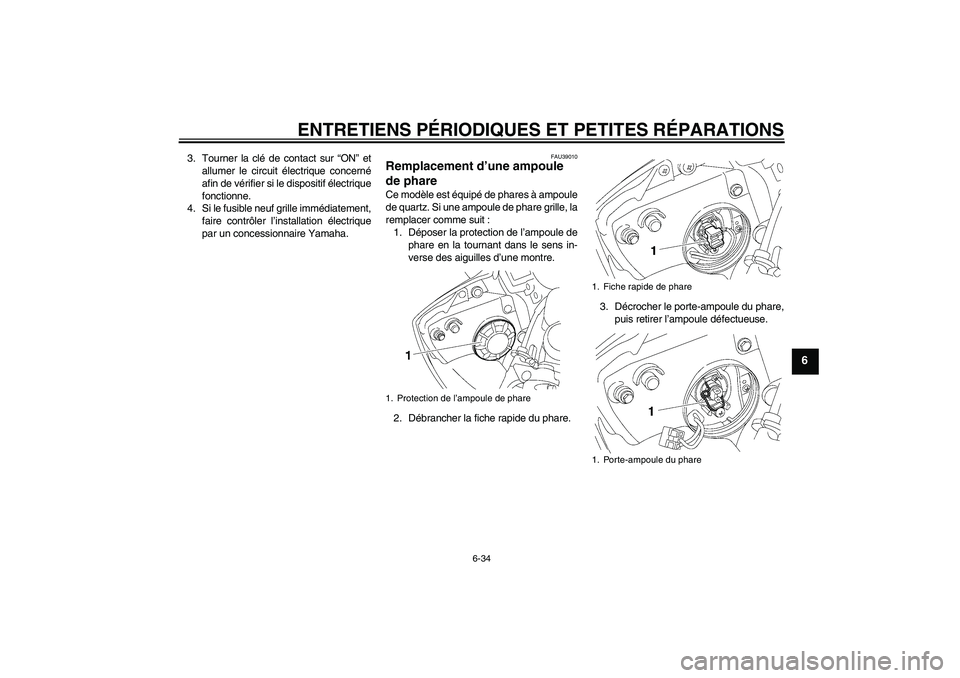 ENTRETIENS PÉRIODIQUES ET PETITES RÉPARATIONS

3. Tourner la clé de contact sur “ON” et allumer le circuit électrique concerné afin de vérifier si le dispositif électrique fonctionne.
4. Si le fusible neuf grille immédiatement, faire contrôler l’installation électrique par un concessionnaire Yamaha.

FAU39010

Remplacement d’une ampoule de phare

Ce modèle est équipé de phares à ampoule de quartz. Si une ampoule de phare grille, la remplacer comme suit :
1. Déposer la protection de l’ampoule de phare en la tournant dans le sens inverse des aiguilles d’une montre.

1

1. Protection de l’ampoule de phare

2. Débrancher la fiche rapide du phare.

1

1. Fiche rapide de phare

3. Décrocher le porte-ampoule du phare, puis retirer l’ampoule défectueuse.

1

1. Porte-ampoule du phare

6

6-34

carmanualsonline.info