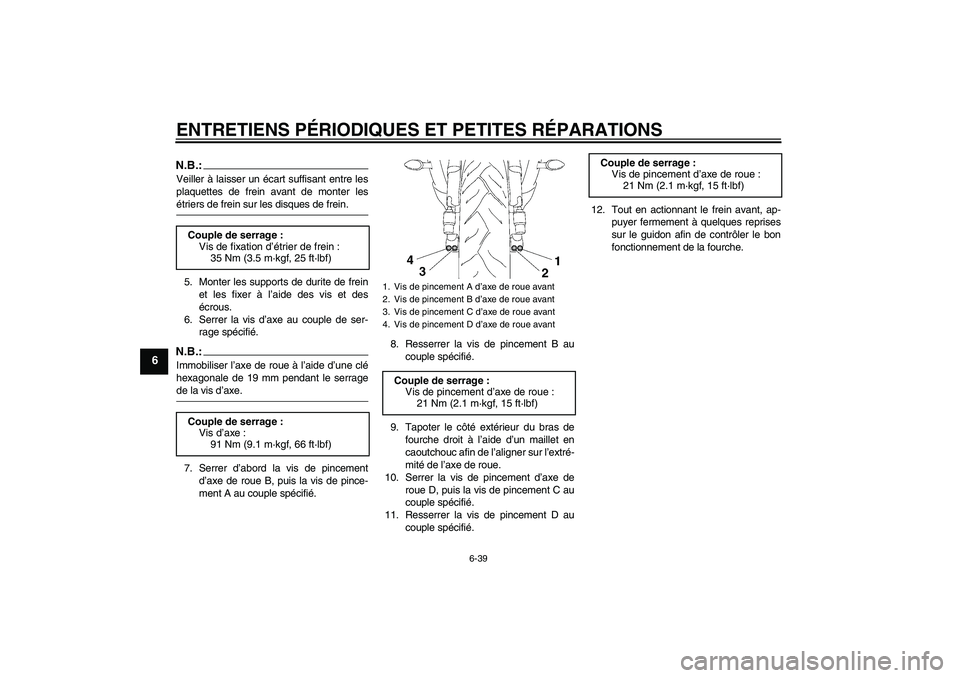 ENTRETIENS PÉRIODIQUES ET PETITES RÉPARATIONS

6

N.B.:

Veiller à laisser un écart suffisant entre les plaquettes de frein avant de monter les étriers de frein sur les disques de frein.

Couple de serrage :
Vis de fixation d'étrier de frein :
35 Nm (3.5 m·kgf, 25 ft·lbf)

5. Monter les supports de durite de frein et les fixer à l'aide des vis et des écrous.
6. Serrer la vis d'axe au couple de serrage spécifié.

N.B.:

Immobiliser l'axe de roue à l'aide d'une clé hexagonale de 19 mm pendant le serrage de la vis d'axe.

Couple de serrage :
Vis d'axe :
91 Nm (9.1 m·kgf, 66 ft·lbf)

7. Serrer d'abord la vis de pincement d'axe de roue B, puis la vis de pincement A au couple spécifié.

4
3
1
2

1. Vis de pincement A d'axe de roue avant
2. Vis de pincement B d'axe de roue avant
3. Vis de pincement C d'axe de roue avant
4. Vis de pincement D d'axe de roue avant

8. Resserrer la vis de pincement B au couple spécifié.

Couple de serrage :
Vis de pincement d'axe de roue :
21 Nm (2.1 m·kgf, 15 ft·lbf)

9. Tapoter le côté extérieur du bras de fourche droit à l'aide d'un maillet en caoutchouc afin de l'aligner sur l'extrémité de l'axe de roue.
10. Serrer la vis de pincement d'axe de roue D, puis la vis de pincement C au couple spécifié.
11. Resserrer la vis de pincement D au couple spécifié.

Couple de serrage :
Vis de pincement d'axe de roue :
21 Nm (2.1 m·kgf, 15 ft·lbf)

12. Tout en actionnant le frein avant, appuyer fermement à quelques reprises sur le guidon afin de contrôler le bon fonctionnement de la fourche.

6-39

carmanualsonline.info