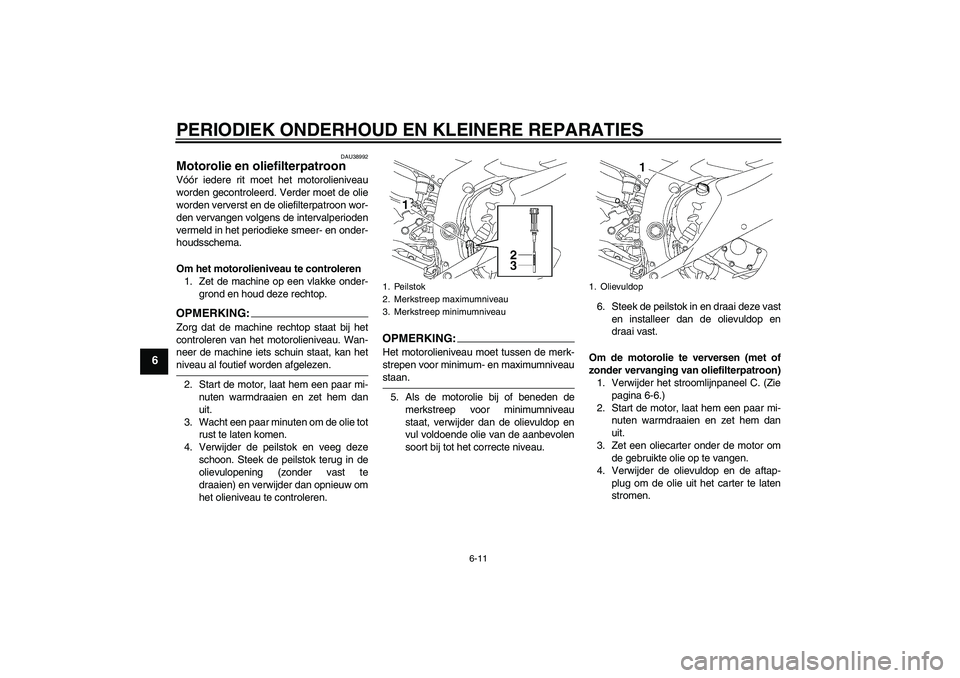 PERIODIEK ONDERHOUD EN KLEINERE REPARATIES

6

DAU38992

Motorolie en oliefilterpatroon

Vóór iedere rit moet het motorolieniveau worden gecontroleerd. Verder moet de olie worden ververst en de oliefilterpatroon worden vervangen volgens de intervalperioden vermeld in het periodieke smeer- en onderhoudsschema.

Om het motorolieniveau te controleren

1. Zet de machine op een vlakke ondergrond en houd deze rechtop.

OPMERKING:

Zorg dat de machine rechtop staat bij het controleren van het motorolieniveau. Wanneer de machine iets schuin staat, kan het niveau al foutief worden afgelezen.

2. Start de motor, laat hem een paar minuten warmdraaien en zet hem dan uit.
3. Wacht een paar minuten om de olie tot rust te laten komen.
4. Verwijder de peilstok en veeg deze schoon. Steek de peilstok terug in de olievulopening (zonder vast te draaien) en verwijder dan opnieuw om het olieniveau te controleren.

1
2
3

1. Peilstok
2. Merkstreep maximumniveau
3. Merkstreep minimumniveau

OPMERKING:

Het motorolieniveau moet tussen de merkstrepen voor minimum- en maximumniveau staan.

5. Als de motorolie bij of beneden de merkstreep voor minimumniveau staat, verwijder dan de olievuldop en vul voldoende olie van de aanbevolen soort bij tot het correcte niveau.

1

1. Olievuldop

6. Steek de peilstok in en draai deze vast en installeer dan de olievuldop en draai vast.

Om de motorolie te verversen (met of zonder vervanging van oliefilterpatroon)

1. Verwijder het stroomlijnpaneel C. (Zie pagina 6-6.)
2. Start de motor, laat hem een paar minuten warmdraaien en zet hem dan uit.
3. Zet een oliecarter onder de motor om de gebruikte olie op te vangen.
4. Verwijder de olievuldop en de aftapplug om de olie uit het carter te laten stromen.

6-11

carmanualsonline.info