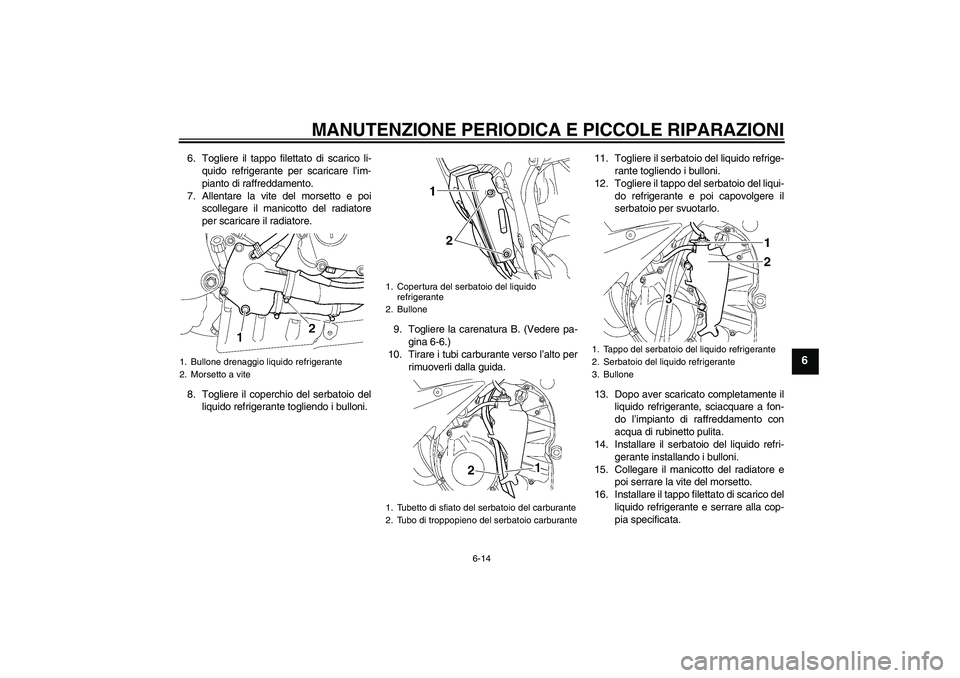 MANUTENZIONE PERIODICA E PICCOLE RIPARAZIONI

6. Togliere il tappo filettato di scarico liquido refrigerante per scaricare l'impianto di raffreddamento.
7. Allentare la vite del morsetto e poi scollegare il manicotto del radiatore per scaricare il radiatore.

1
2

1. Bullone drenaggio liquido refrigerante
2. Morsetto a vite

8. Togliere il coperchio del serbatoio del liquido refrigerante togliendo i bulloni.

1
2

1. Copertura del serbatoio del liquido refrigerante
2. Bullone

9. Togliere la carenatura B. (Vedere pagina 6-6.)
10. Tirare i tubi carburante verso l'alto per rimuoverli dalla guida.

2
1

1. Tubetto di sfiato del serbatoio del carburante
2. Tubo di troppopieno del serbatoio carburante

11. Togliere il serbatoio del liquido refrigerante togliendo i bulloni.
12. Togliere il tappo del serbatoio del liquido refrigerante e poi capovolgere il serbatoio per svuotarlo.

1
2
3

1. Tappo del serbatoio del liquido refrigerante
2. Serbatoio del liquido refrigerante
3. Bullone

13. Dopo aver scaricato completamente il liquido refrigerante, sciacquare a fondo l'impianto di raffreddamento con acqua di rubinetto pulita.
14. Installare il serbatoio del liquido refrigerante installando i bulloni.
15. Collegare il manicotto del radiatore e poi serrare la vite del morsetto.
16. Installare il tappo filettato di scarico del liquido refrigerante e serrare alla coppia specificata.

6

6-14

carmanualsonline.info