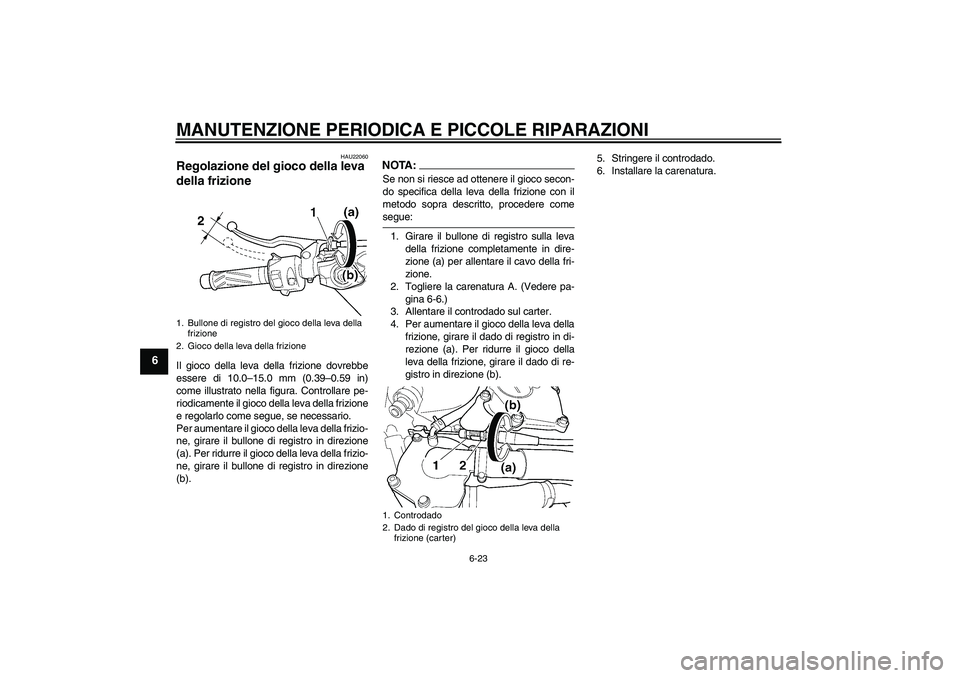 MANUTENZIONE PERIODICA E PICCOLE RIPARAZIONI

6

HAU22060

Regolazione del gioco della leva della frizione

2

1

(a)

(b)

1. Bullone di registro del gioco della leva della frizione
2. Gioco della leva della frizione

Il gioco della leva della frizione dovrebbe essere di 10.0–15.0 mm (0.39–0.59 in) come illustrato nella figura. Controllare periodicamente il gioco della leva della frizione e regolarlo come segue, se necessario.
Per aumentare il gioco della leva della frizione, girare il bullone di registro in direzione (a). Per ridurre il gioco della leva della frizione, girare il bullone di registro in direzione (b).

NOTA:
Se non si riesce ad ottenere il gioco secondo specifica della leva della frizione con il metodo sopra descritto, procedere come segue:

1. Girare il bullone di registro sulla leva della frizione completamente in direzione (a) per allentare il cavo della frizione.
2. Togliere la carenatura A. (Vedere pagina 6-6.)
3. Allentare il controdado sul carter.
4. Per aumentare il gioco della leva della frizione, girare il dado di registro in direzione (a). Per ridurre il gioco della leva della frizione, girare il dado di registro in direzione (b).

(b)

1

2

(a)

1. Controdado
2. Dado di registro del gioco della leva della frizione (carter)

5. Stringere il controdado.
6. Installare la carenatura.

6-23

carmanualsonline.info