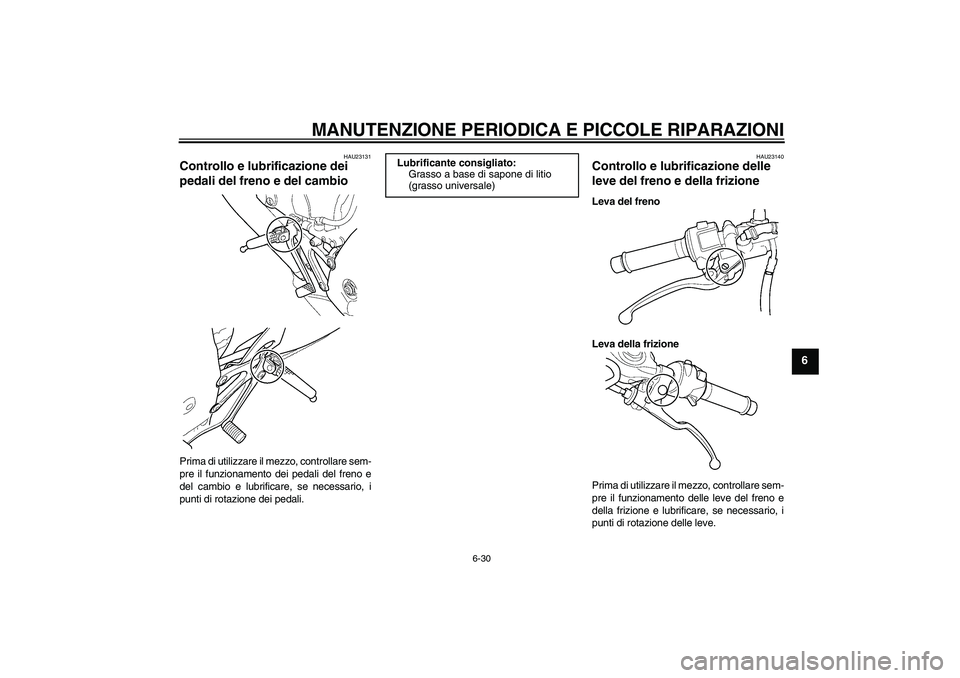 MANUTENZIONE PERIODICA E PICCOLE RIPARAZIONI

HAU23131

Controllo e lubrificazione dei pedali del freno e del cambio

Prima di utilizzare il mezzo, controllare sempre il funzionamento dei pedali del freno e del cambio e lubrificare, se necessario, i punti di rotazione dei pedali.

Lubrificante consigliato:
Grasso a base di sapone di litio (grasso universale)

HAU23140

Controllo e lubrificazione delle leve del freno e della frizione

Leva del freno

Leva della frizione

Prima di utilizzare il mezzo, controllare sempre il funzionamento delle leve del freno e della frizione e lubrificare, se necessario, i punti di rotazione delle leve.

6

6-30

carmanualsonline.info