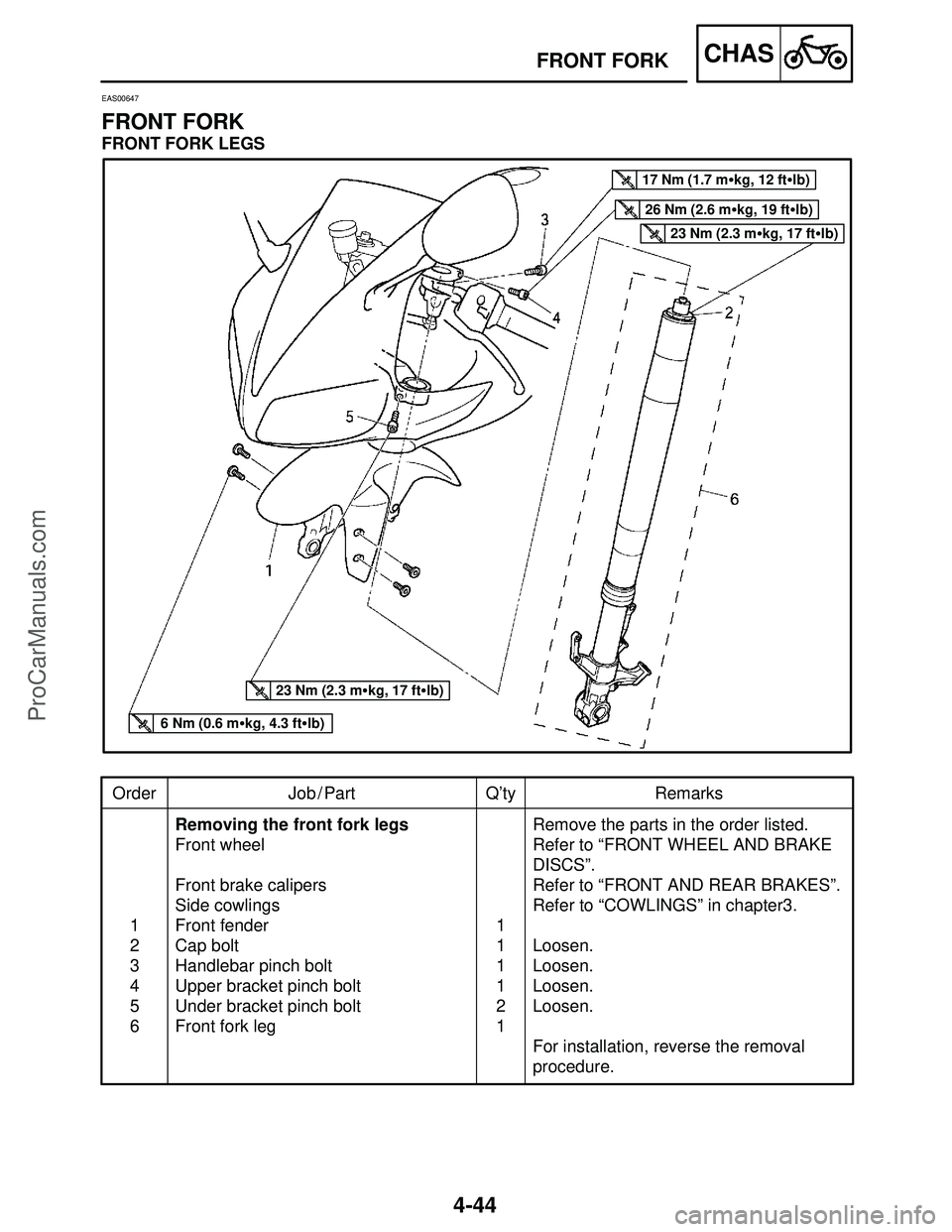 FRONT FORK CHAS

EAS00647

FRONT FORK
FRONT FORK LEGS

17 Nm (1.7 m•kg, 12 ft•lb)
26 Nm (2.6 m•kg, 19 ft•lb)
23 Nm (2.3 m•kg, 17 ft•lb)
3
4
2
5
6
1
23 Nm (2.3 m•kg, 17 ft•lb)
6 Nm (0.6 m•kg, 4.3 ft•lb)

| Order | Job / Part | Q'ty | Remarks |
|---|---|---|---|
| | **Removing the front fork legs** | | Remove the parts in the order listed. |
| | Front wheel | | Refer to "FRONT WHEEL AND BRAKE DISCS". |
| | Front brake calipers | | Refer to "FRONT AND REAR BRAKES". |
| | Side cowlings | | Refer to "COWLINGS" in chapter3. |
| 1 | Front fender | 1 | |
| 2 | Cap bolt | 1 | Loosen. |
| 3 | Handlebar pinch bolt | 1 | Loosen. |
| 4 | Upper bracket pinch bolt | 1 | Loosen. |
| 5 | Under bracket pinch bolt | 2 | Loosen. |
| 6 | Front fork leg | 1 | |
| | | | For installation, reverse the removal procedure. |

4-44

ProCarManuals.com

carmanualsonline.info