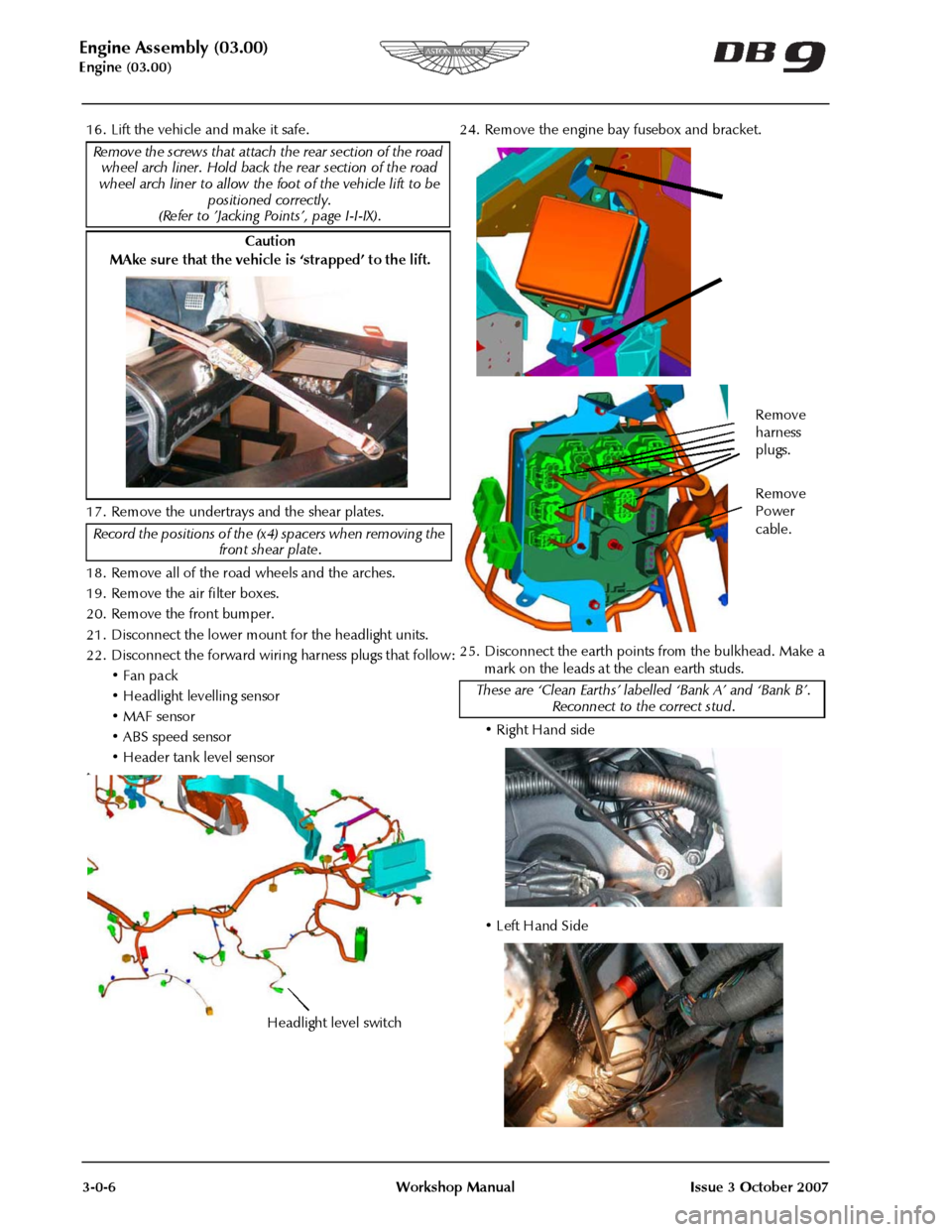 Engine Assembly (03.00)
Engine (03.00)

ASTON MARTIN

DB9

16. Lift the vehicle and make it safe.

Remove the screws that attach the rear section of the road wheel arch liner. Hold back the rear section of the road wheel arch liner to allow the foot of the vehicle lift to be positioned correctly.
(Refer to 'Jacking Points', page I-I-IX).

Caution
MAke sure that the vehicle is 'strapped' to the lift.

17. Remove the undertrays and the shear plates.

Record the positions of the (x4) spacers when removing the front shear plate.

18. Remove all of the road wheels and the arches.
19. Remove the air filter boxes.
20. Remove the front bumper.
21. Disconnect the lower mount for the headlight units.
22. Disconnect the forward wiring harness plugs that follow:
• Fan pack
• Headlight levelling sensor
• MAF sensor
• ABS speed sensor
• Header tank level sensor

Headlight level switch

24. Remove the engine bay fusebox and bracket.

Remove harness plugs.

Remove Power cable.

25. Disconnect the earth points from the bulkhead. Make a mark on the leads at the clean earth studs.

These are 'Clean Earths' labelled 'Bank A' and 'Bank B'. Reconnect to the correct stud.

• Right Hand side

• Left Hand Side

3-0-6 Workshop Manual Issue 3 October 2007

carmanualsonline.info