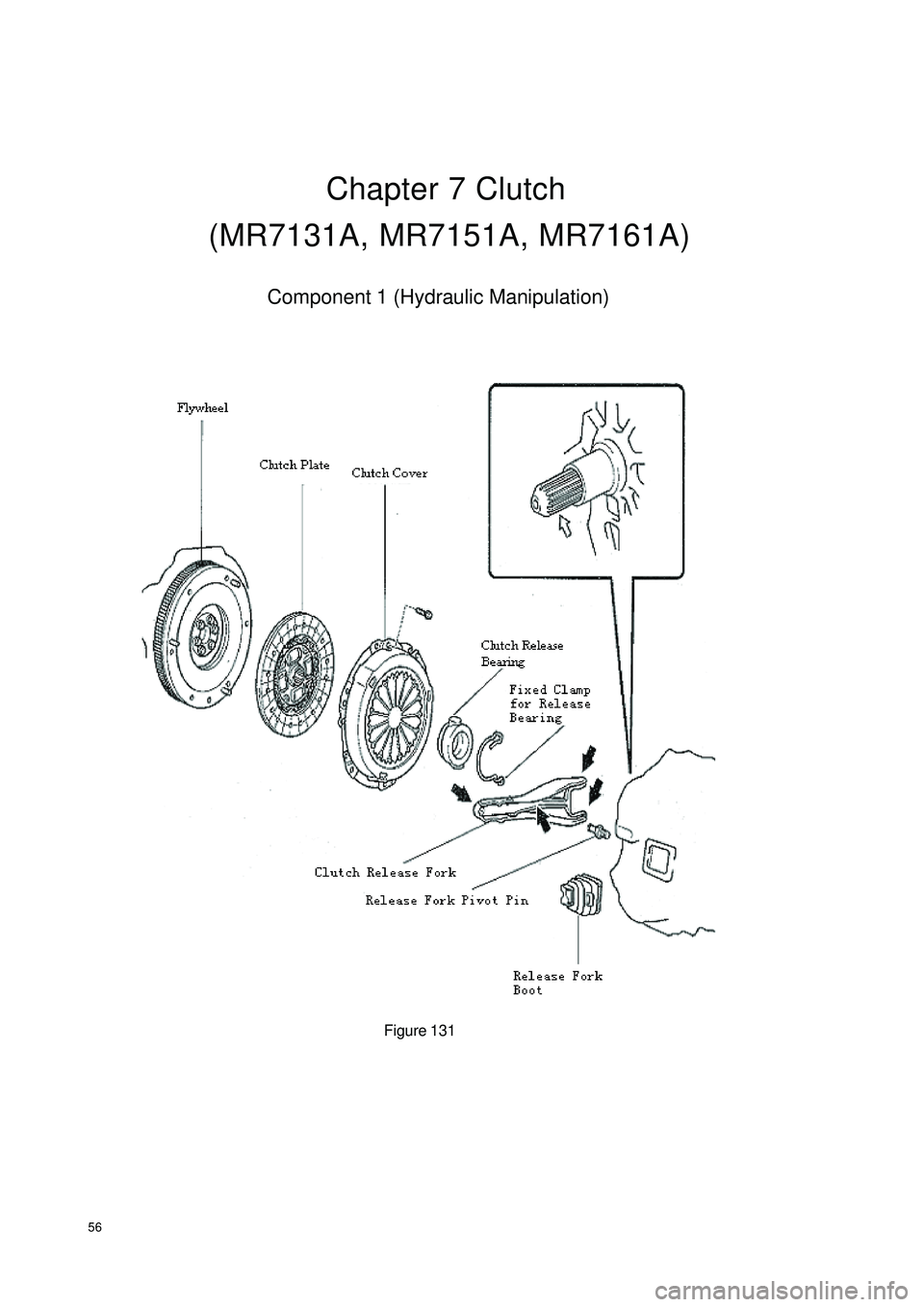 Chapter 7 Clutch
(MR7131A, MR7151A, MR7161A)

Component 1 (Hydraulic Manipulation)

Flywheel

Clutch Plate

Clutch Cover

Clutch Release Bearing

Fixed Clamp for Release Bearing

Clutch Release Fork

Release Fork Pivot Pin

Release Fork Boot

Figure 131

56

carmanualsonline.info