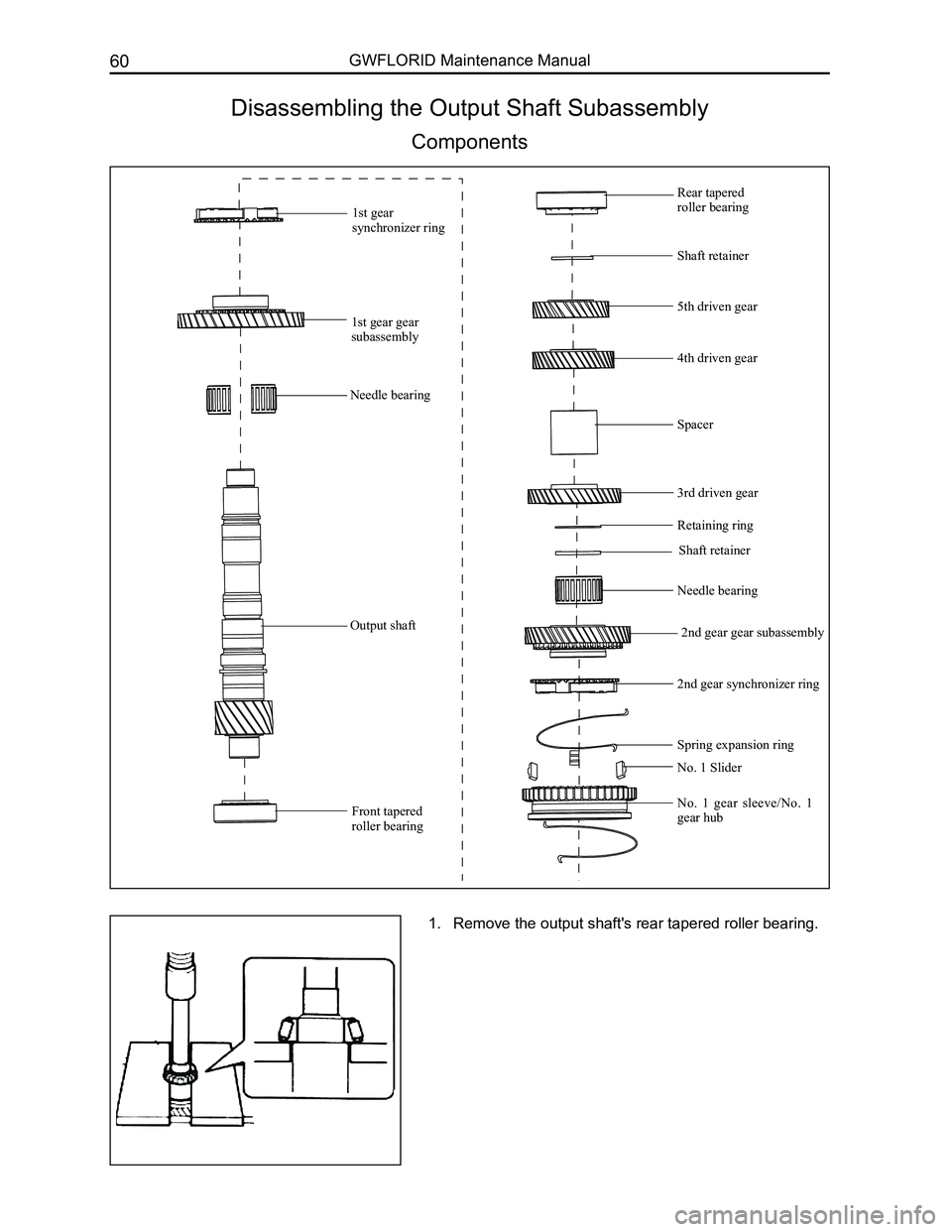 60 GWFLORID Maintenance Manual

Disassembling the Output Shaft Subassembly

Components

1st gear synchronizer ring

1st gear gear subassembly

Needle bearing

Output shaft

Front tapered roller bearing

Rear tapered roller bearing

Shaft retainer

5th driven gear

4th driven gear

Spacer

3rd driven gear

Retaining ring

Shaft retainer

Needle bearing

2nd gear gear subassembly

2nd gear synchronizer ring

Spring expansion ring

No. 1 Slider

No. 1 gear sleeve/No. 1 gear hub

1. Remove the output shaft's rear tapered roller bearing.

carmanualsonline.info