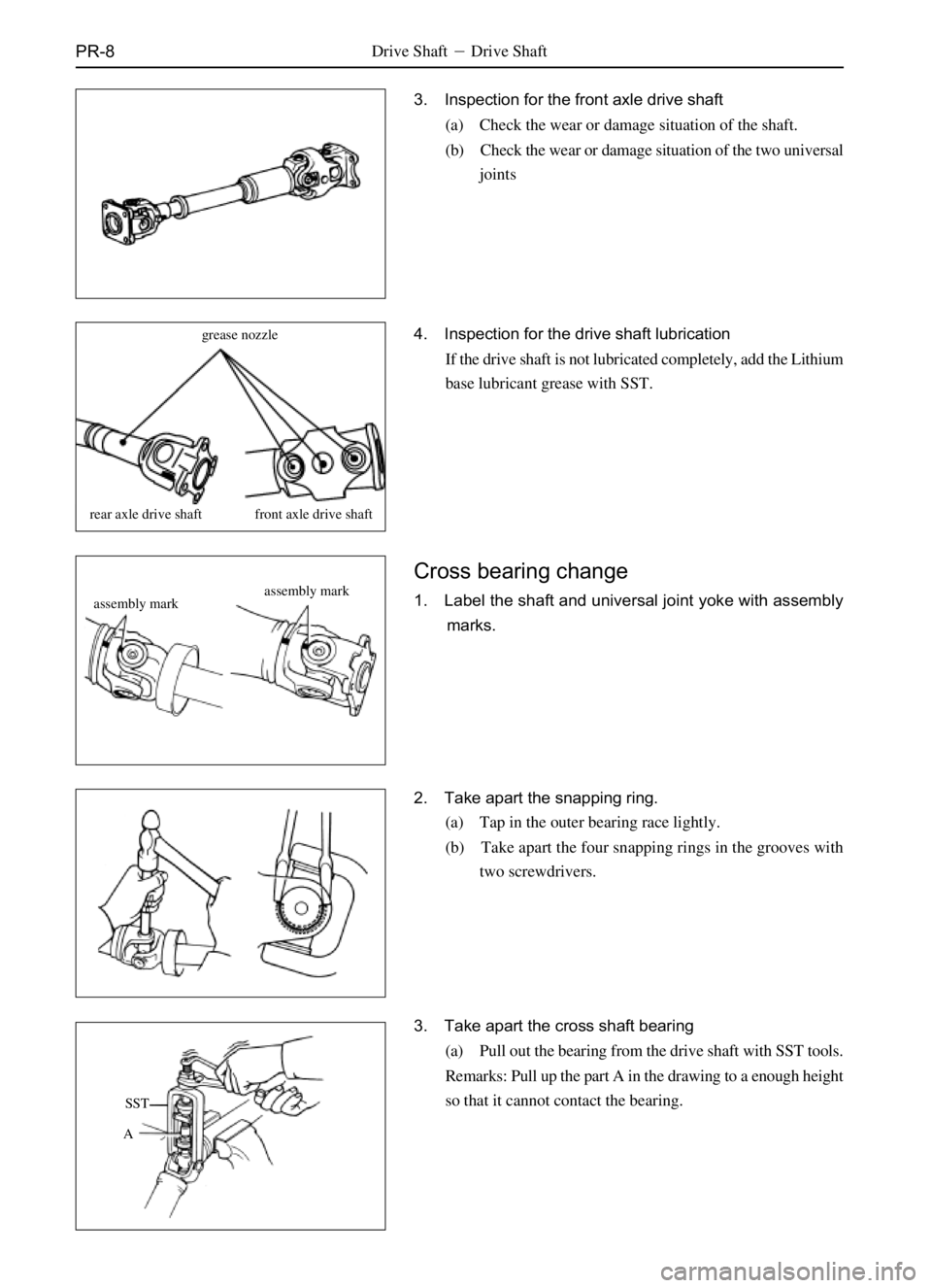 PR-8 Drive Shaft － Drive Shaft

3. Inspection for the front axle drive shaft

(a) Check the wear or damage situation of the shaft.

(b) Check the wear or damage situation of the two universal joints

grease nozzle

rear axle drive shaft

front axle drive shaft

4. Inspection for the drive shaft lubrication

If the drive shaft is not lubricated completely, add the Lithium base lubricant grease with SST.

assembly mark

assembly mark

Cross bearing change

1. Label the shaft and universal joint yoke with assembly marks.

2. Take apart the snapping ring.

(a) Tap in the outer bearing race lightly.

(b) Take apart the four snapping rings in the grooves with two screwdrivers.

SST

A

3. Take apart the cross shaft bearing

(a) Pull out the bearing from the drive shaft with SST tools.

Remarks: Pull up the part A in the drawing to a enough height so that it cannot contact the bearing.

carmanualsonline.info