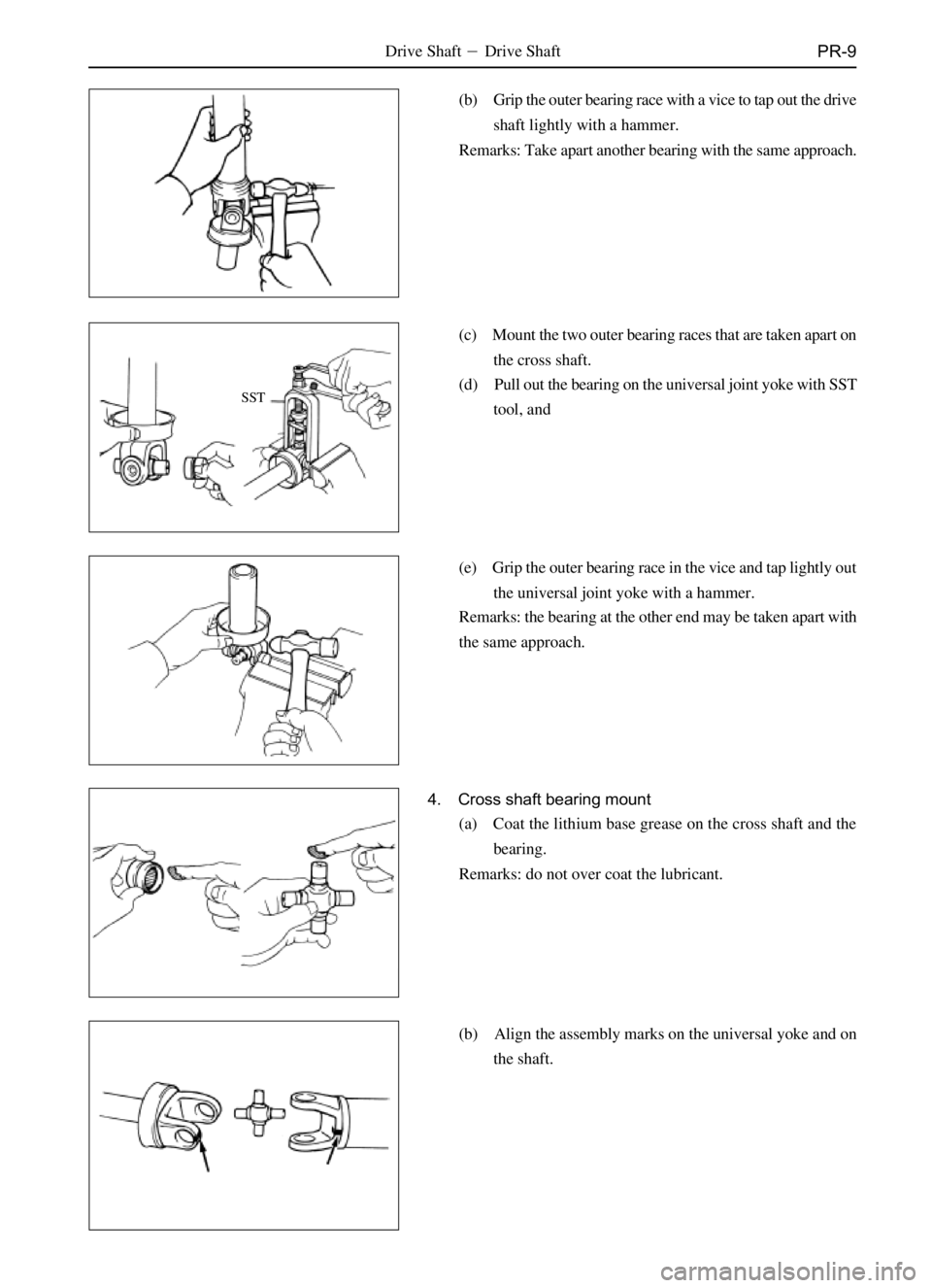 Drive Shaft － Drive Shaft PR-9

(b) Grip the outer bearing race with a vice to tap out the drive shaft lightly with a hammer.

Remarks: Take apart another bearing with the same approach.

SST

(c) Mount the two outer bearing races that are taken apart on the cross shaft.

(d) Pull out the bearing on the universal joint yoke with SST tool, and

(e) Grip the outer bearing race in the vice and tap lightly out the universal joint yoke with a hammer.

Remarks: the bearing at the other end may be taken apart with the same approach.

4. Cross shaft bearing mount

(a) Coat the lithium base grease on the cross shaft and the bearing.

Remarks: do not over coat the lubricant.

(b) Align the assembly marks on the universal yoke and on the shaft.

carmanualsonline.info