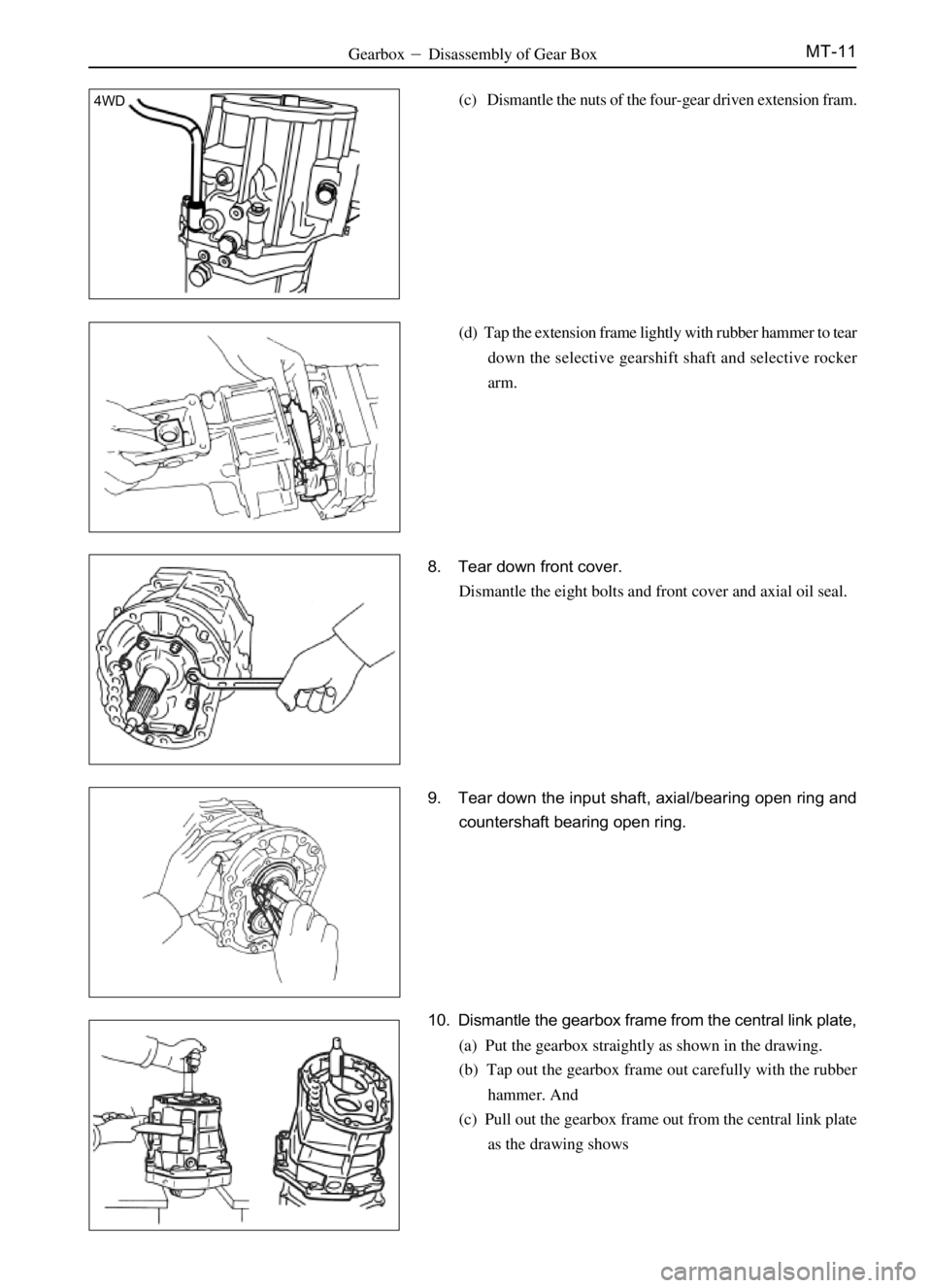 Gearbox － Disassembly of Gear Box MT-11

4WD

(c) Dismantle the nuts of the four-gear driven extension fram.

(d) Tap the extension frame lightly with rubber hammer to tear down the selective gearshift shaft and selective rocker arm.

8. Tear down front cover.

Dismantle the eight bolts and front cover and axial oil seal.

9. Tear down the input shaft, axial/bearing open ring and countershaft bearing open ring.

10. Dismantle the gearbox frame from the central link plate,

(a) Put the gearbox straightly as shown in the drawing.

(b) Tap out the gearbox frame out carefully with the rubber hammer. And

(c) Pull out the gearbox frame out from the central link plate as the drawing shows

carmanualsonline.info