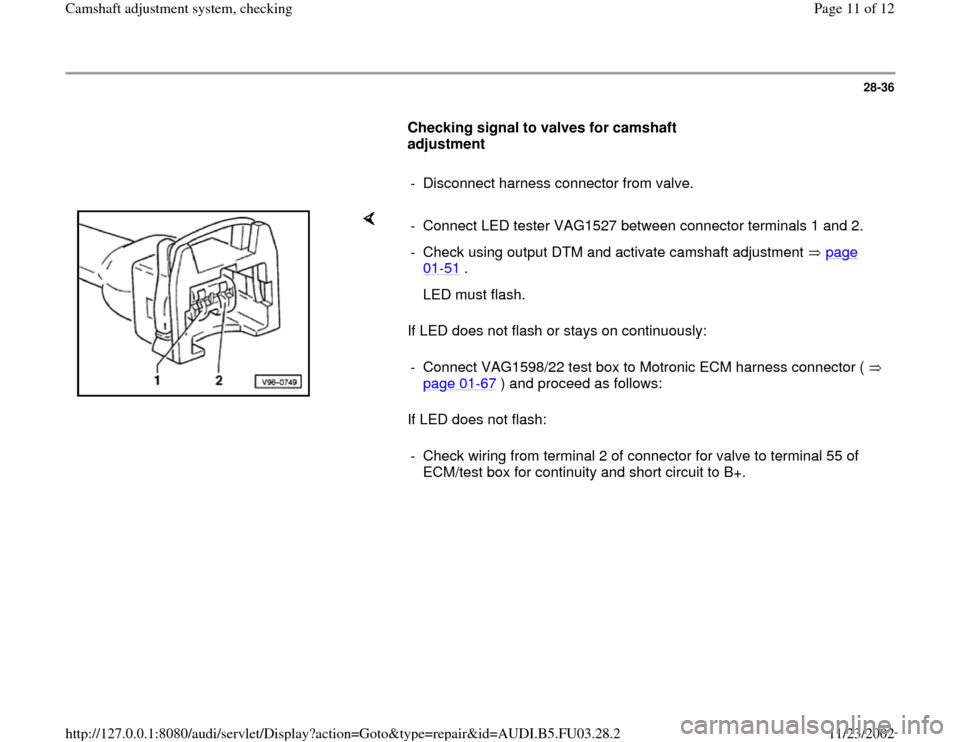 Camshaft adjustment system, checking

Page 11 of 12

28-36

Checking signal to valves for camshaft adjustment

- Disconnect harness connector from valve.

1 2 V96-0749

- Connect LED tester VAG1527 between connector terminals 1 and 2.

- Check using output DTM and activate camshaft adjustment ⇒ page 01-51 .

LED must flash.

If LED does not flash or stays on continuously:

- Connect VAG1598/22 test box to Motronic ECM harness connector ( ⇒ page 01-67 ) and proceed as follows:

If LED does not flash:

- Check wiring from terminal 2 of connector for valve to terminal 55 of ECM/test box for continuity and short circuit to B+.

http://127.0.0.1:8080/audi/servlet/Display?action=Goto&type=repair&id=AUDI.B5.FU03.28.2

11/23/2002

carmanualsonline.info