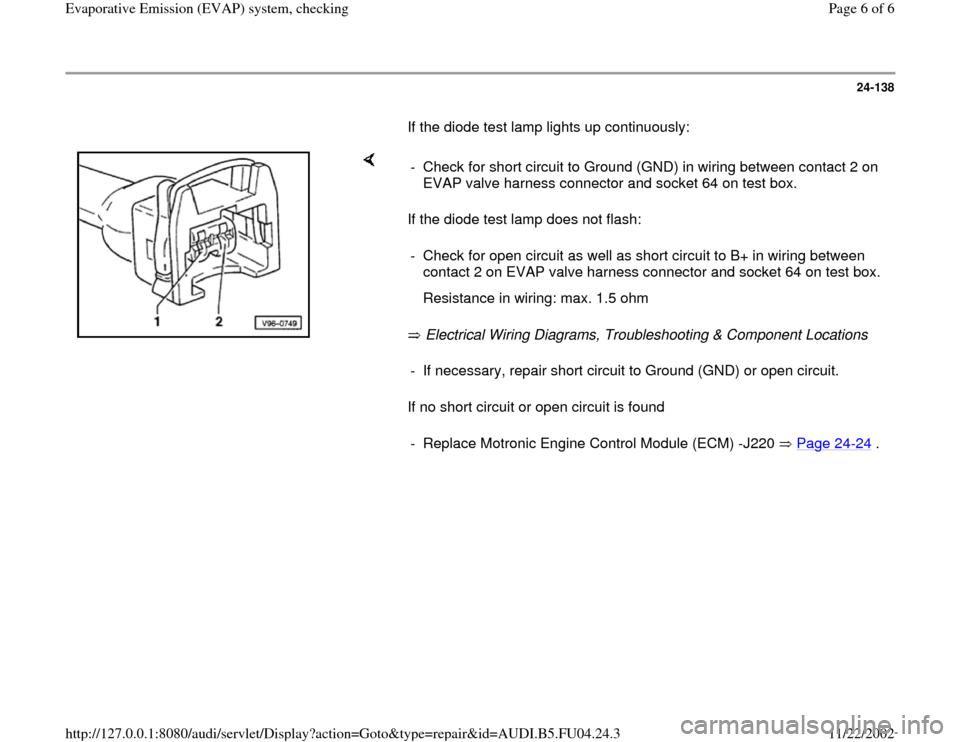 Evaporative Emission (EVAP) system, checking

Page 6 of 6

24-138

If the diode test lamp lights up continuously:

1 2 V96-0749

- Check for short circuit to Ground (GND) in wiring between contact 2 on EVAP valve harness connector and socket 64 on test box.

If the diode test lamp does not flash:

- Check for open circuit as well as short circuit to B+ in wiring between contact 2 on EVAP valve harness connector and socket 64 on test box.

Resistance in wiring: max. 1.5 ohm

⇒ Electrical Wiring Diagrams, Troubleshooting & Component Locations

- If necessary, repair short circuit to Ground (GND) or open circuit.

If no short circuit or open circuit is found

- Replace Motronic Engine Control Module (ECM) -J220 ⇒ Page 24-24 .

http://127.0.0.1:8080/audi/servlet/Display?action=Goto&type=repair&id=AUDI.B5.FU04.24.3

11/22/2002

carmanualsonline.info