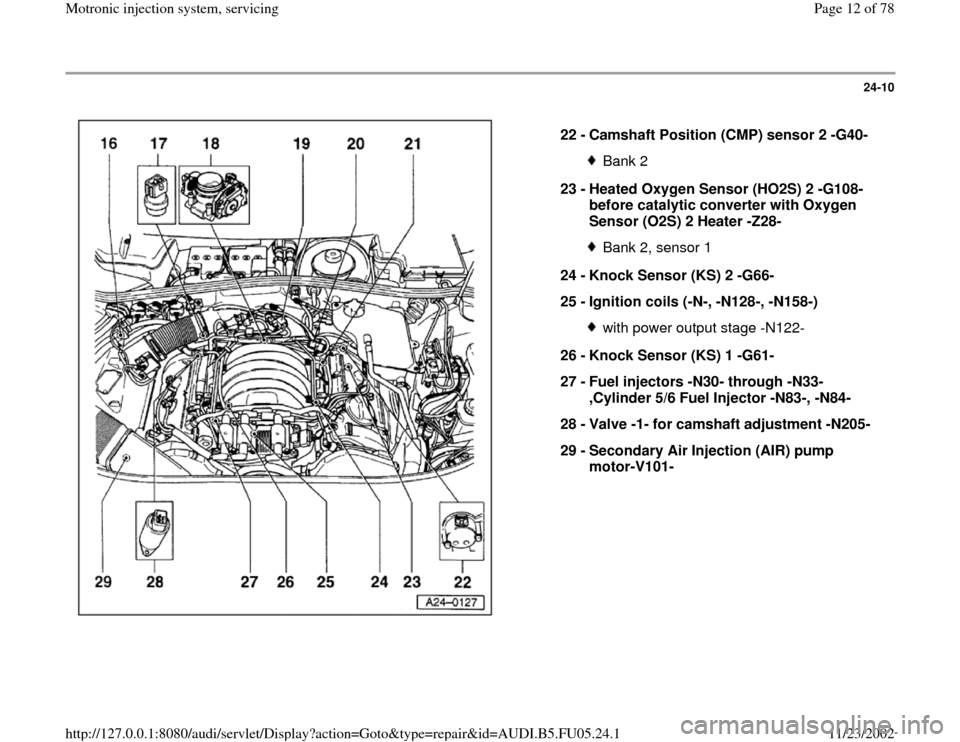 Motronic injection system, servicing

Page 12 of 78

24-10

16 17 18 19 20 21

29 28 27 26 25 24 23 22

A24–0127

22 - Camshaft Position (CMP) sensor 2 -G40-

Bank 2

23 - Heated Oxygen Sensor (HO2S) 2 -G108- before catalytic converter with Oxygen Sensor (O2S) 2 Heater -Z28-

Bank 2, sensor 1

24 - Knock Sensor (KS) 2 -G66-

25 - Ignition coils (-N-, -N128-, -N158-)

with power output stage -N122-

26 - Knock Sensor (KS) 1 -G61-

27 - Fuel injectors -N30- through -N33- ,Cylinder 5/6 Fuel Injector -N83-, -N84-

28 - Valve -1- for camshaft adjustment -N205-

29 - Secondary Air Injection (AIR) pump motor-V101-

http://127.0.0.1:8080/audi/servlet/Display?action=Goto&type=repair&id=AUDI.B5.FU05.24.1

11/23/2002

carmanualsonline.info