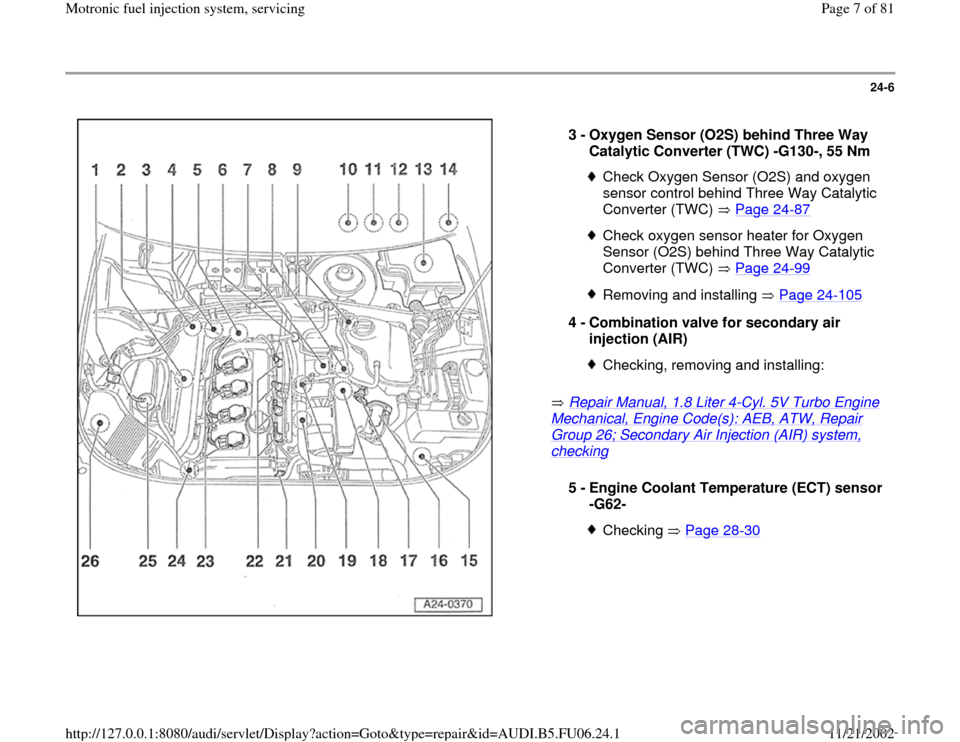 Motronic fuel injection system, servicing

Page 7 of 81

24-6

1 2 3 4 5 6 7 8 9 10 11 12 13 14

26 25 24 23 22 21 20 19 18 17 16 15

A24-0370

3 - Oxygen Sensor (O2S) behind Three Way Catalytic Converter (TWC) -G130-, 55 Nm

Check Oxygen Sensor (O2S) and oxygen sensor control behind Three Way Catalytic Converter (TWC) ⇒ Page 24-87

Check oxygen sensor heater for Oxygen Sensor (O2S) behind Three Way Catalytic Converter (TWC) ⇒ Page 24-99

Removing and installing ⇒ Page 24-105

4 - Combination valve for secondary air injection (AIR)

Checking, removing and installing:

⇒ Repair Manual, 1.8 Liter 4-Cyl. 5V Turbo Engine Mechanical, Engine Code(s): AEB, ATW, Repair Group 26; Secondary Air Injection (AIR) system, checking

5 - Engine Coolant Temperature (ECT) sensor -G62-

Checking ⇒ Page 28-30

http://127.0.0.1:8080/audi/servlet/Display?action=Goto&type=repair&id=AUDI.B5.FU06.24.1

11/21/2002

carmanualsonline.info