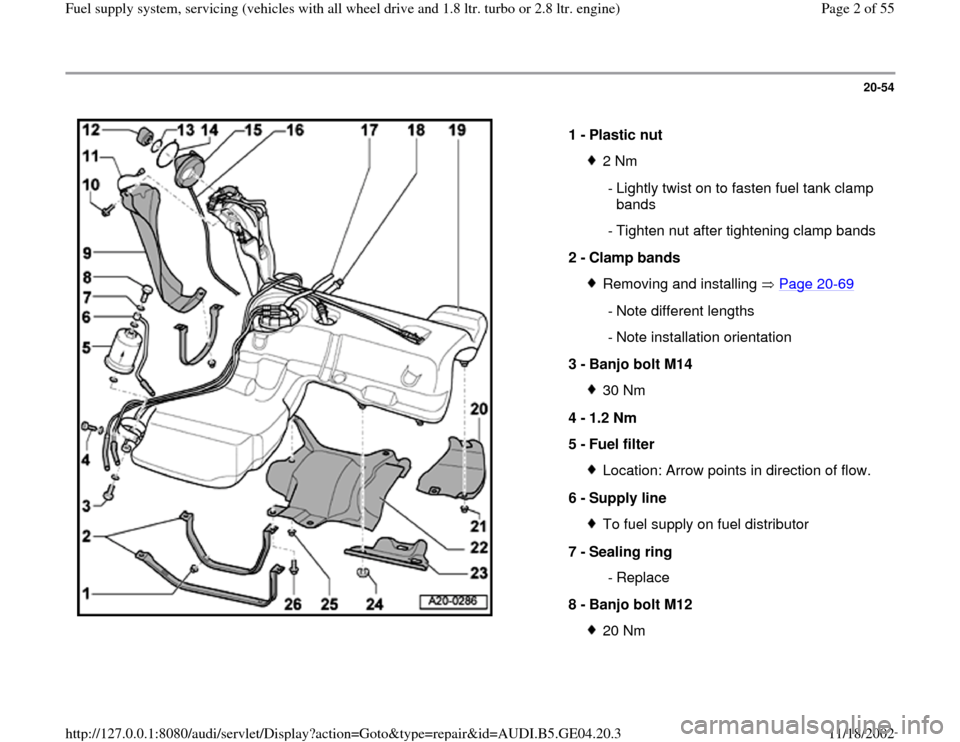 Fuel supply system, servicing (vehicles with all wheel drive and 1.8 ltr. turbo or 2.8 ltr. engine)

Page 2 of 55

20-54

12 13 14 15 16 17 18 19 11 10 9 8 7 6 5 4 3 2 1 20 21 22 23 24 25 26 A20-0286

1 - Plastic nut

2 Nm

- Lightly twist on to fasten fuel tank clamp bands

- Tighten nut after tightening clamp bands

2 - Clamp bands

Removing and installing ⇒ Page 20-69

- Note different lengths

- Note installation orientation

3 - Banjo bolt M14

30 Nm

4 - 1.2 Nm

5 - Fuel filter

Location: Arrow points in direction of flow.

6 - Supply line

To fuel supply on fuel distributor

7 - Sealing ring

- Replace

8 - Banjo bolt M12

20 Nm

http://127.0.0.1:8080/audi/servlet/Display?action=Goto&type=repair&id=AUDI.B5.GE04.20.3

11/18/2002

carmanualsonline.info