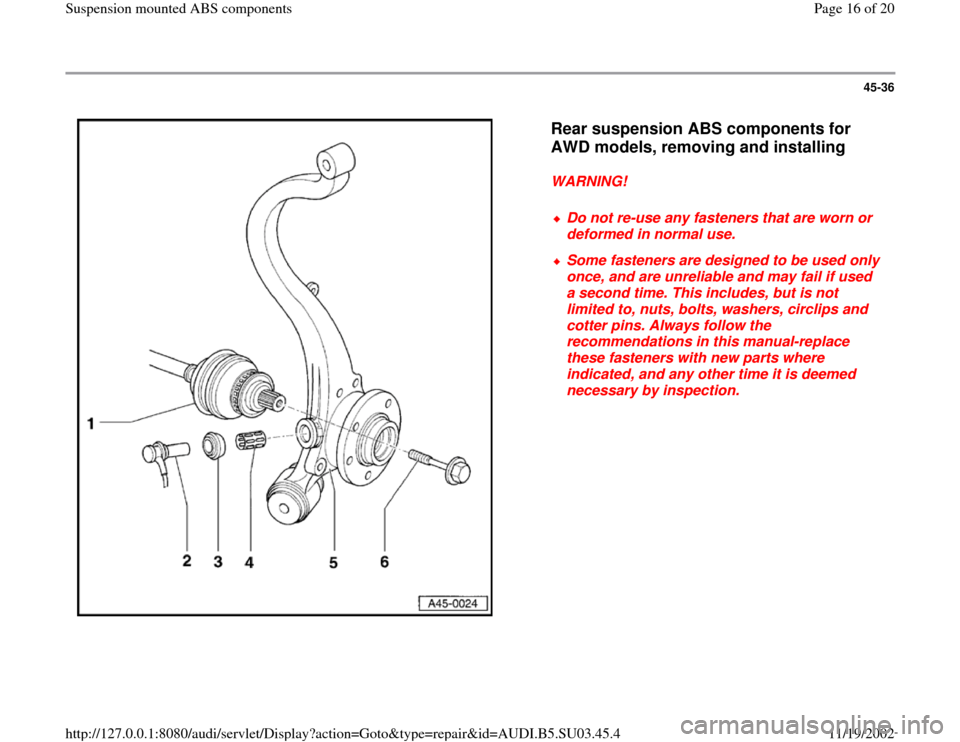 Suspension mounted ABS components

Page 16 of 20

45-36

1

2 3 4 5 6

A45-0024

Rear suspension ABS components for AWD models, removing and installing

WARNING!

Do not re-use any fasteners that are worn or deformed in normal use.

Some fasteners are designed to be used only once, and are unreliable and may fail if used a second time. This includes, but is not limited to, nuts, bolts, washers, circlips and cotter pins. Always follow the recommendations in this manual-replace these fasteners with new parts where indicated, and any other time it is deemed necessary by inspection.

http://127.0.0.1:8080/audi/servlet/Display?action=Goto&type=repair&id=AUDI.B5.SU03.45.4

11/19/2002

carmanualsonline.info