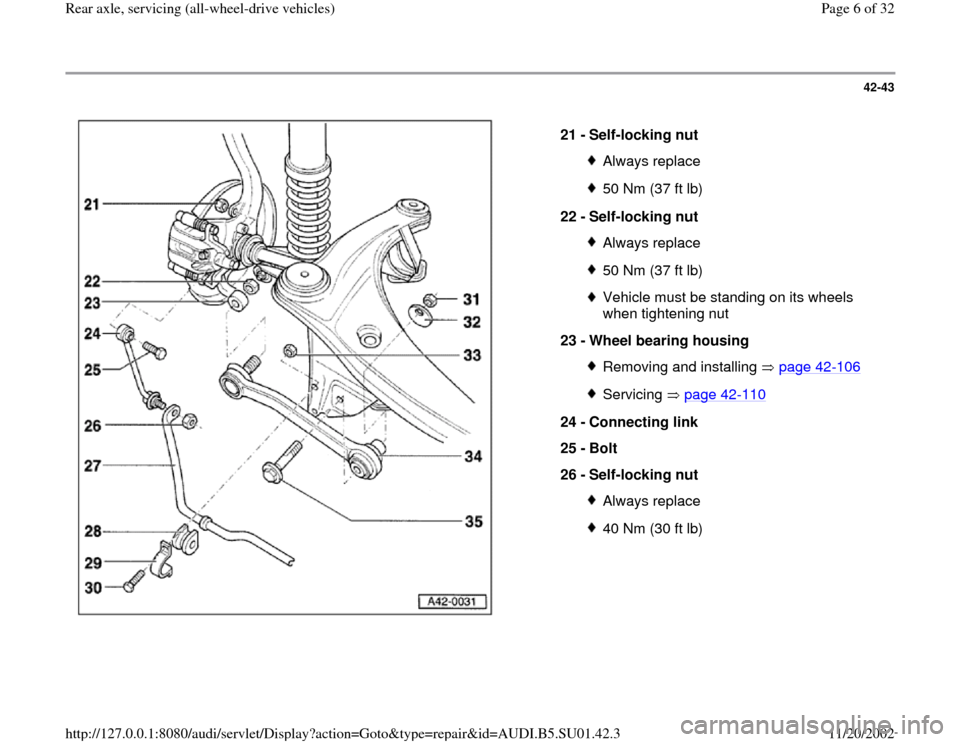 Rear axle, servicing (all-wheel-drive vehicles)

Page 6 of 32

42-43

21
22
23
24
25
26
27
28
29
30
31
32
33
34
35
A42-0031

21 - Self-locking nut

Always replace

50 Nm (37 ft lb)

22 - Self-locking nut

Always replace

50 Nm (37 ft lb)

Vehicle must be standing on its wheels when tightening nut

23 - Wheel bearing housing

Removing and installing ⇒ page 42-106

Servicing ⇒ page 42-110

24 - Connecting link

25 - Bolt

26 - Self-locking nut

Always replace

40 Nm (30 ft lb)

http://127.0.0.1:8080/audi/servlet/Display?action=Goto&type=repair&id=AUDI.B5.SU01.42.3

11/20/2002

carmanualsonline.info