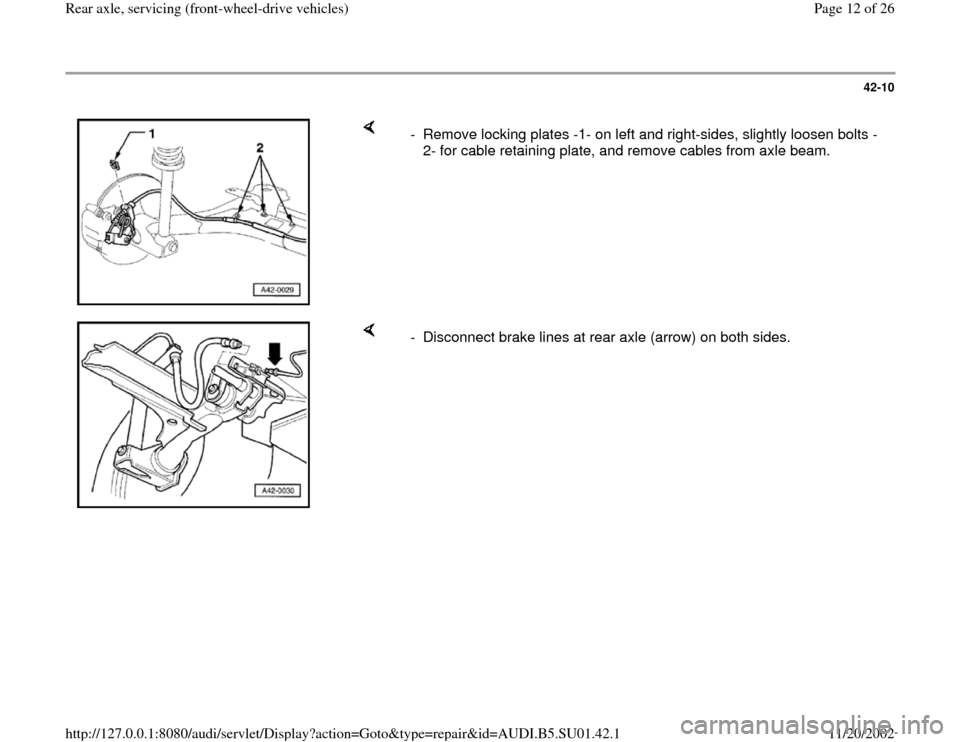 Rear axle, servicing (front-wheel-drive vehicles)

Page 12 of 26

42-10

1

2

A42-0029

- Remove locking plates -1- on left and right-sides, slightly loosen bolts -2- for cable retaining plate, and remove cables from axle beam.

A42-0030

- Disconnect brake lines at rear axle (arrow) on both sides.

http://127.0.0.1:8080/audi/servlet/Display?action=Goto&type=repair&id=AUDI.B5.SU01.42.1

11/20/2002

carmanualsonline.info