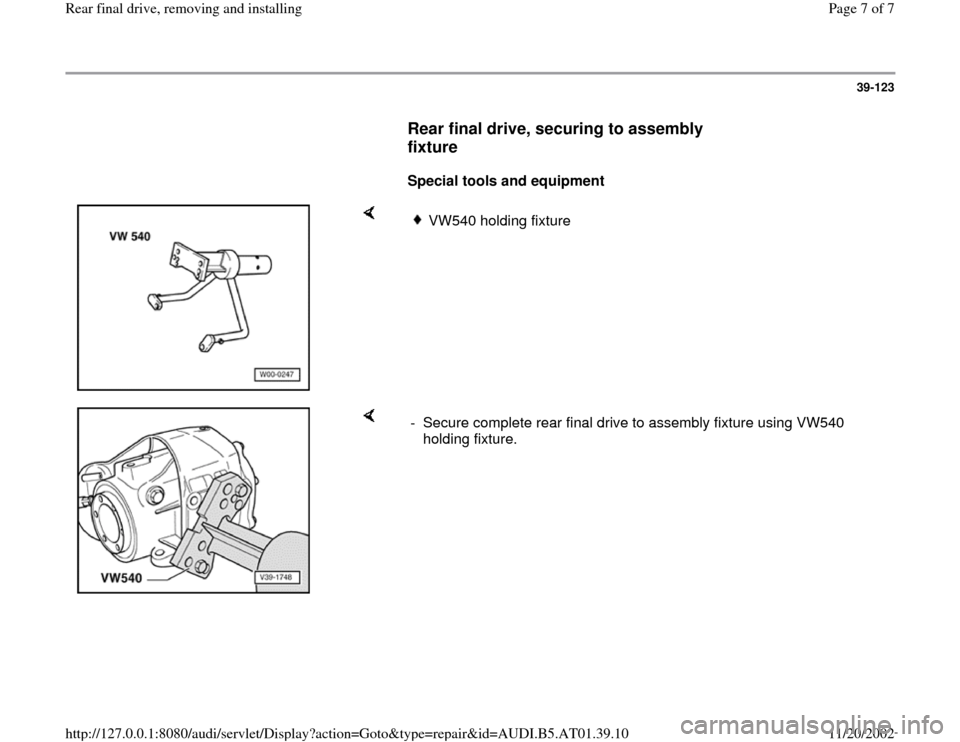 Rear final drive, removing and installing

Page 7 of 7

39-123

Rear final drive, securing to assembly fixture

Special tools and equipment

VW 540

W00-0247

VW540 holding fixture

VW540

V39-1746

- Secure complete rear final drive to assembly fixture using VW540 holding fixture.

http://127.0.0.1:8080/audi/servlet/Display?action=Goto&type=repair&id=AUDI.B5.AT01.39.10

11/20/2002

carmanualsonline.info