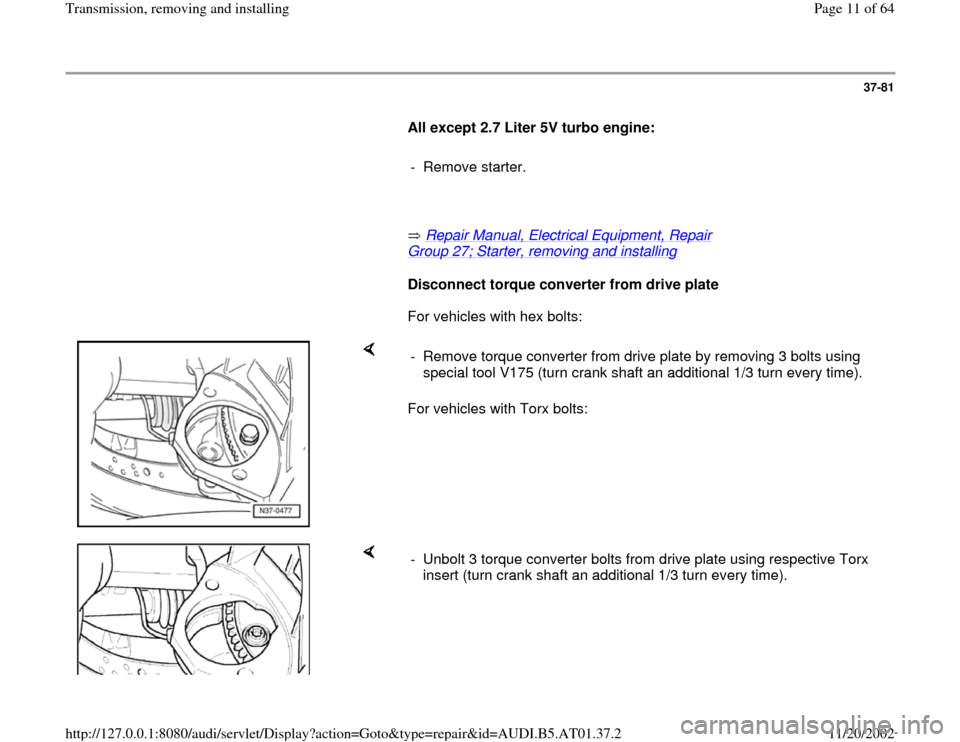 Transmission, removing and installing

Page 11 of 64

37-81

All except 2.7 Liter 5V turbo engine:

- Remove starter.

⇒ Repair Manual, Electrical Equipment, Repair Group 27; Starter, removing and installing

Disconnect torque converter from drive plate

For vehicles with hex bolts:

N37-0477

- Remove torque converter from drive plate by removing 3 bolts using special tool V175 (turn crank shaft an additional 1/3 turn every time).

For vehicles with Torx bolts:

- Unbolt 3 torque converter bolts from drive plate using respective Torx insert (turn crank shaft an additional 1/3 turn every time).

http://127.0.0.1:8080/audi/servlet/Display?action=Goto&type=repair&id=AUDI.B5.AT01.37.2

11/20/2002

carmanualsonline.info