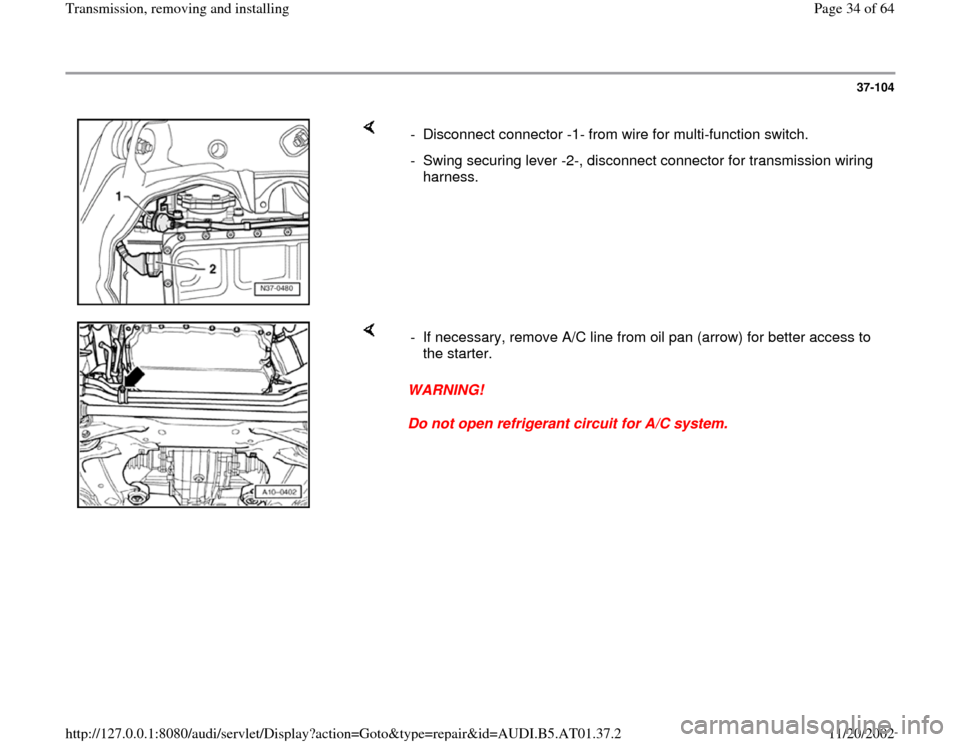 Transmission, removing and installing

Page 34 of 64

37-104

1

2

N37-0480

- Disconnect connector -1- from wire for multi-function switch.

- Swing securing lever -2-, disconnect connector for transmission wiring harness.

A10-0402

- If necessary, remove A/C line from oil pan (arrow) for better access to the starter.

WARNING!

Do not open refrigerant circuit for A/C system.

http://127.0.0.1:8080/audi/servlet/Display?action=Goto&type=repair&id=AUDI.B5.AT01.37.2

11/20/2002

carmanualsonline.info