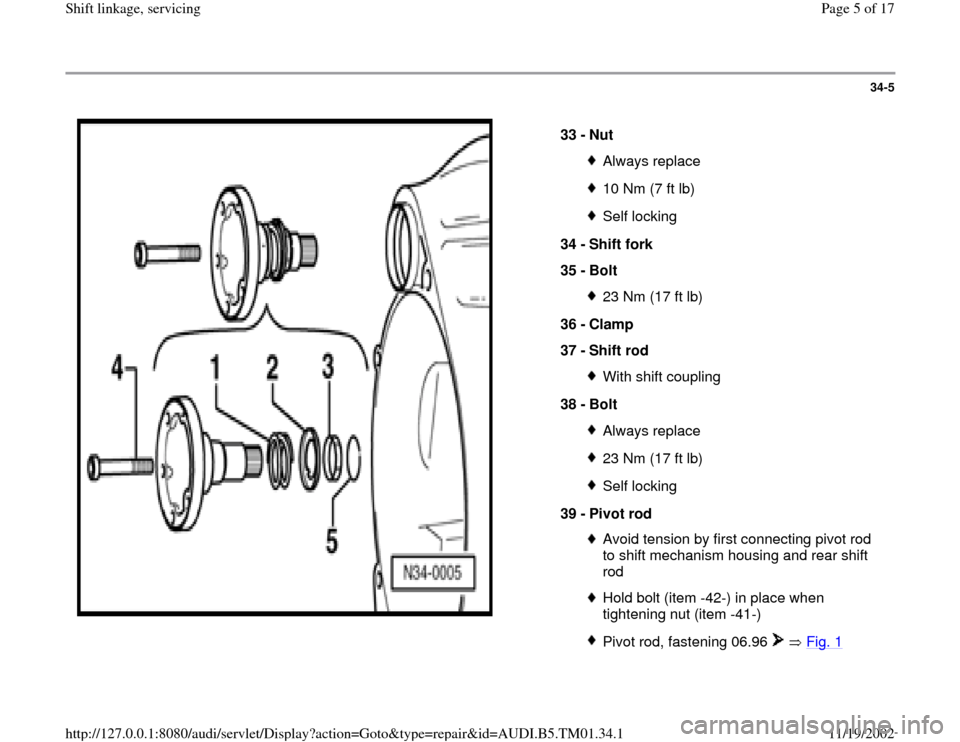 Shift linkage, servicing

Page 5 of 17

34-5

4 1 2 3

5

N34-0005

33 - Nut

Always replace

10 Nm (7 ft lb)

Self locking

34 - Shift fork

35 - Bolt

23 Nm (17 ft lb)

36 - Clamp

37 - Shift rod

With shift coupling

38 - Bolt

Always replace

23 Nm (17 ft lb)

Self locking

39 - Pivot rod

Avoid tension by first connecting pivot rod to shift mechanism housing and rear shift rod

Hold bolt (item -42-) in place when tightening nut (item -41-)

Pivot rod, fastening 06.96 ⇒ Fig. 1

http://127.0.0.1:8080/audi/servlet/Display?action=Goto&type=repair&id=AUDI.B5.TM01.34.1

11/19/2002

carmanualsonline.info