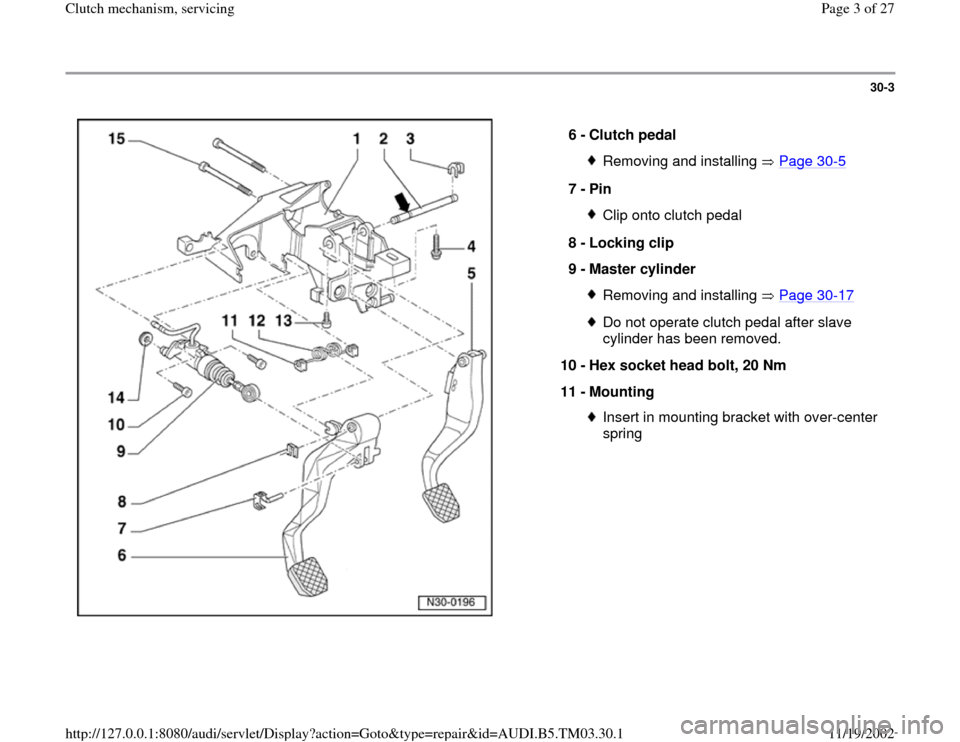 Clutch mechanism, servicing

Page 3 of 27

30-3

15 1 2 3 4 5 11 12 13 14 10 9 8 7 6

N30-0196

6 - Clutch pedal

Removing and installing ⇒ Page 30-5

7 - Pin

Clip onto clutch pedal

8 - Locking clip

9 - Master cylinder

Removing and installing ⇒ Page 30-17

Do not operate clutch pedal after slave cylinder has been removed.

10 - Hex socket head bolt, 20 Nm

11 - Mounting

Insert in mounting bracket with over-center spring

http://127.0.0.1:8080/audi/servlet/Display?action=Goto&type=repair&id=AUDI.B5.TM03.30.1

11/19/2002

carmanualsonline.info