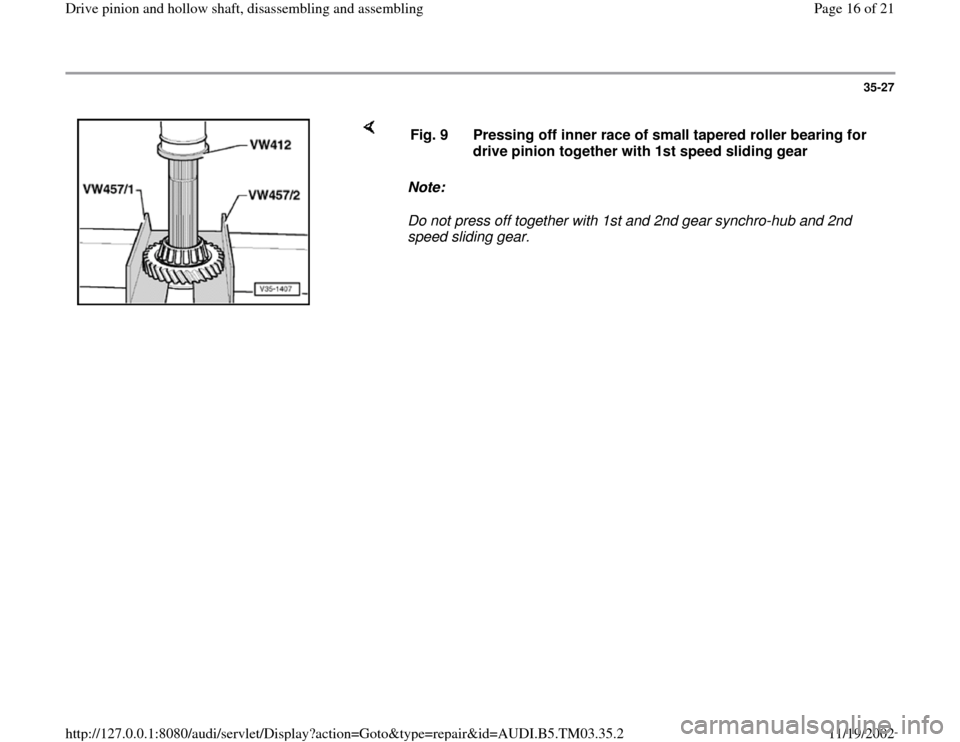 Drive pinion and hollow shaft, disassembling and assembling

Page 16 of 21

35-27

VW412

VW457/1

VW457/2

V35-1407

Fig. 9 Pressing off inner race of small tapered roller bearing for drive pinion together with 1st speed sliding gear

Note:

Do not press off together with 1st and 2nd gear synchro-hub and 2nd speed sliding gear.

http://127.0.0.1:8080/audi/servlet/Display?action=Goto&type=repair&id=AUDI.B5.TM03.35.2

11/19/2002

carmanualsonline.info