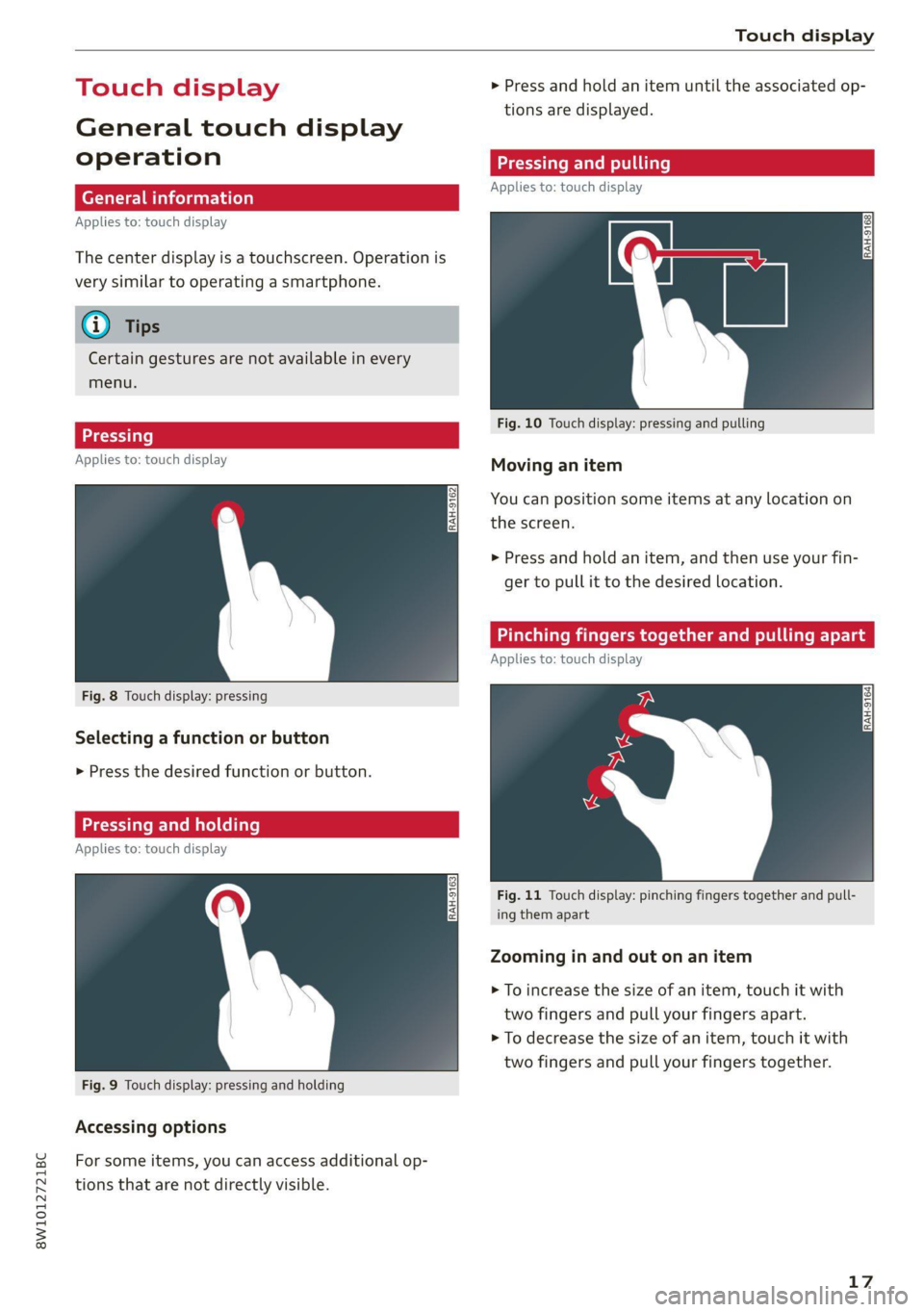 Touch display

Touch display

General touch display operation

General information

Applies to: touch display

The center display is a touchscreen. Operation is very similar to operating a smartphone.

Tips

Certain gestures are not available in every menu.

Pressing

Applies to: touch display

RAH-9162

Fig. 8 Touch display: pressing

Selecting a function or button

► Press the desired function or button.

Pressing and holding

Applies to: touch display

RAH-9163

Fig. 9 Touch display: pressing and holding

Accessing options

For some items, you can access additional options that are not directly visible.

► Press and hold an item until the associated options are displayed.

Pressing and pulling

Applies to: touch display

RAH-9168

Fig. 10 Touch display: pressing and pulling

Moving an item

You can position some items at any location on the screen.

► Press and hold an item, and then use your finger to pull it to the desired location.

Pinching fingers together and pulling apart

Applies to: touch display

RAH-9164

Fig. 11 Touch display: pinching fingers together and pulling them apart

Zooming in and out on an item

► To increase the size of an item, touch it with two fingers and pull your fingers apart.
► To decrease the size of an item, touch it with two fingers and pull your fingers together.

8W1012721BC

17

carmanualsonline.info