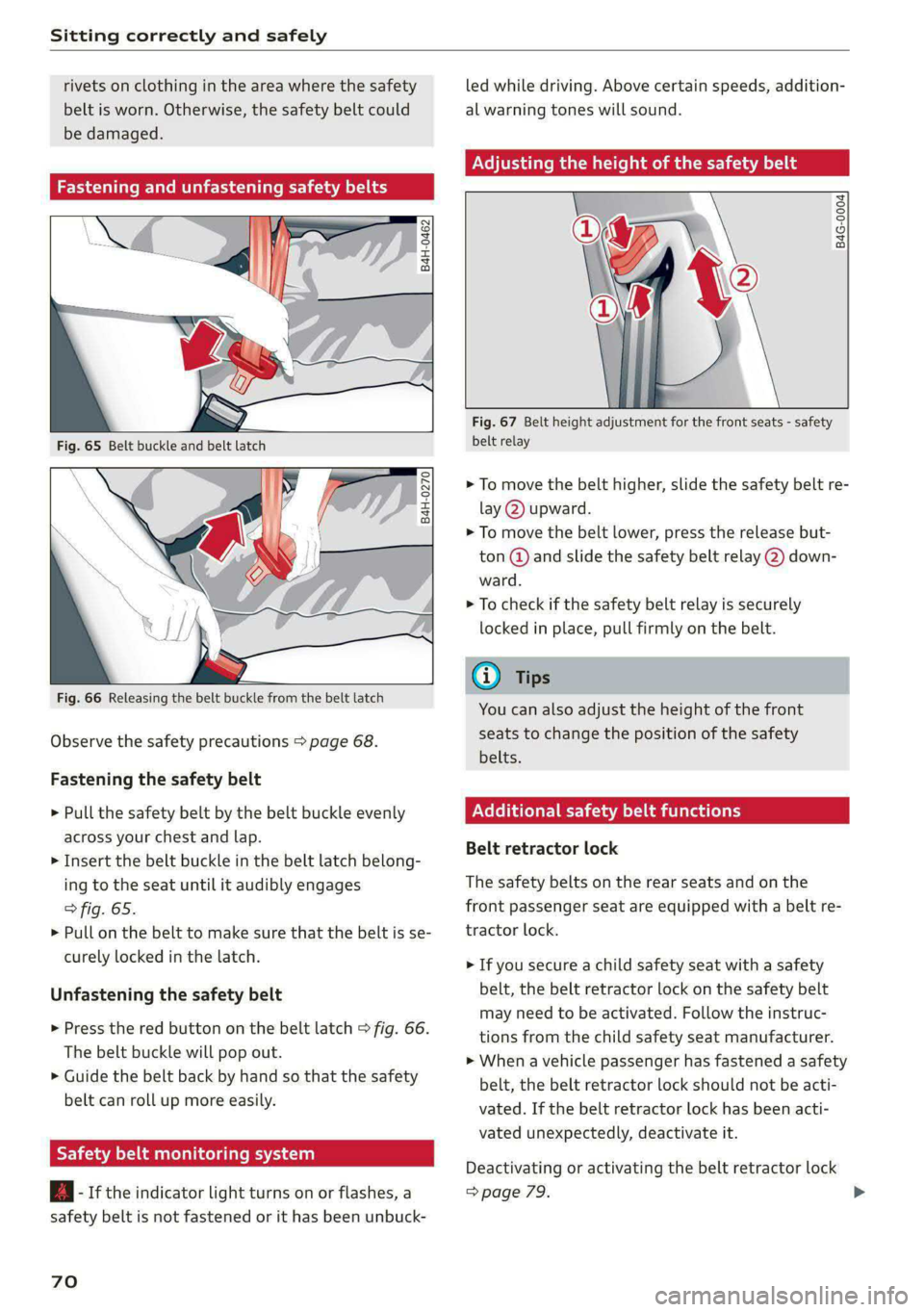 Sitting correctly and safely

rivets on clothing in the area where the safety belt is worn. Otherwise, the safety belt could be damaged.

Fastening and unfastening safety belts

B4H-0462

Fig. 65 Belt buckle and belt latch

B4H-0270

Fig. 66 Releasing the belt buckle from the belt latch

Observe the safety precautions ⇨ page 68.

Fastening the safety belt

► Pull the safety belt by the belt buckle evenly across your chest and lap.
► Insert the belt buckle in the belt latch belonging to the seat until it audibly engages ⇨ fig. 65.
► Pull on the belt to make sure that the belt is securely locked in the latch.

Unfastening the safety belt

► Press the red button on the belt latch ⇨ fig. 66. The belt buckle will pop out.
► Guide the belt back by hand so that the safety belt can roll up more easily.

Safety belt monitoring system

- If the indicator light turns on or flashes, a safety belt is not fastened or it has been unbuckled while driving. Above certain speeds, additional warning tones will sound.

Adjusting the height of the safety belt

B4G-0004

①
②
①

Fig. 67 Belt height adjustment for the front seats - safety belt relay

► To move the belt higher, slide the safety belt relay ② upward.
► To move the belt lower, press the release button ① and slide the safety belt relay ② downward.
► To check if the safety belt relay is securely locked in place, pull firmly on the belt.

Tips

You can also adjust the height of the front seats to change the position of the safety belts.

Additional safety belt functions

Belt retractor lock

The safety belts on the rear seats and on the front passenger seat are equipped with a belt retractor lock.

► If you secure a child safety seat with a safety belt, the belt retractor lock on the safety belt may need to be activated. Follow the instructions from the child safety seat manufacturer.
► When a vehicle passenger has fastened a safety belt, the belt retractor lock should not be activated. If the belt retractor lock has been activated unexpectedly, deactivate it.

Deactivating or activating the belt retractor lock ⇨ page 79.

70

carmanualsonline.info