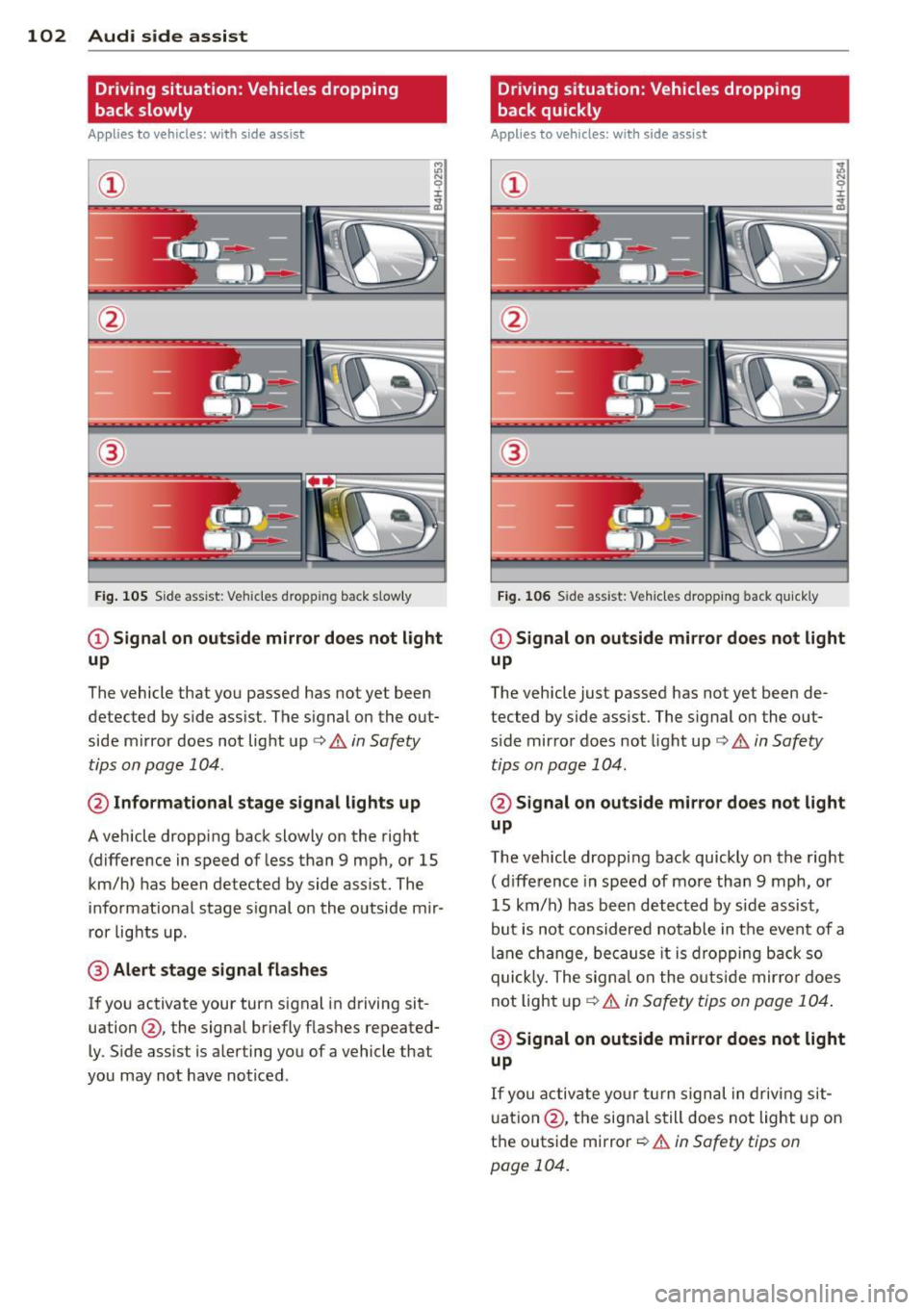 102 Audi side assist

Driving situation: Vehicles dropping back slowly

Applies to vehicles: with side assist

①

B4H-0253

②

③

Fig. 105 Side assist: Vehicles dropping back slowly

① Signal on outside mirror does not light up

The vehicle that you passed has not yet been detected by side assist. The signal on the outside mirror does not light up ⇨ ⚠ in Safety tips on page 104.

② Informational stage signal lights up

A vehicle dropping back slowly on the right (difference in speed of less than 9 mph, or 15 km/h) has been detected by side assist. The informational stage signal on the outside mirror lights up.

③ Alert stage signal flashes

If you activate your turn signal in driving situation ②, the signal briefly flashes repeatedly. Side assist is alerting you of a vehicle that you may not have noticed.

Driving situation: Vehicles dropping back quickly

Applies to vehicles: with side assist

①

B4H-0254

②

③

Fig. 106 Side assist: Vehicles dropping back quickly

① Signal on outside mirror does not light up

The vehicle just passed has not yet been detected by side assist. The signal on the outside mirror does not light up ⇨ ⚠ in Safety tips on page 104.

② Signal on outside mirror does not light up

The vehicle dropping back quickly on the right ( difference in speed of more than 9 mph, or 15 km/h) has been detected by side assist, but is not considered notable in the event of a lane change, because it is dropping back so quickly. The signal on the outside mirror does not light up ⇨ ⚠ in Safety tips on page 104.

③ Signal on outside mirror does not light up

If you activate your turn signal in driving situation ②, the signal still does not light up on the outside mirror ⇨ ⚠ in Safety tips on page 104.

carmanualsonline.info