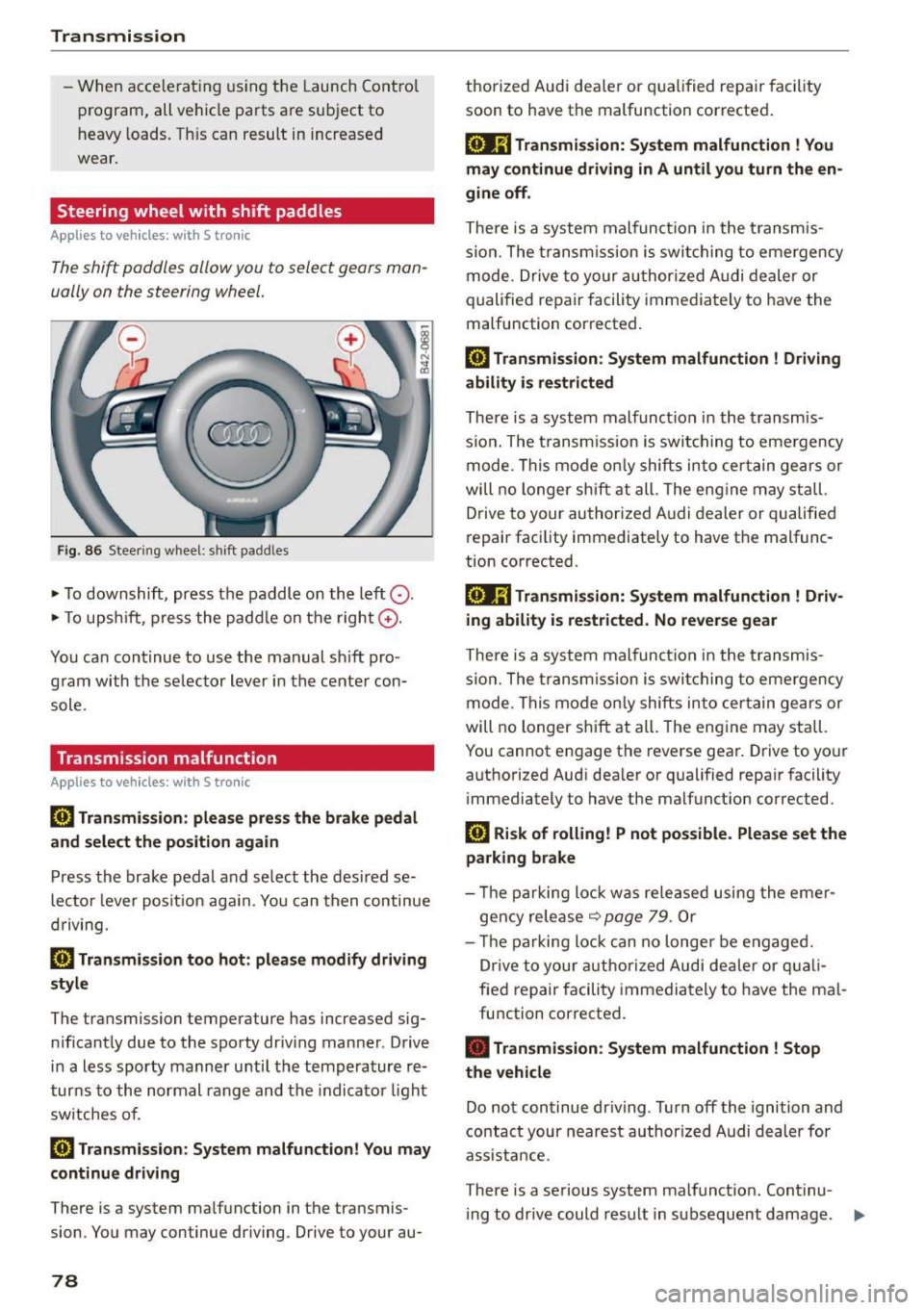 Transmission

– When accelerating using the Launch Control program, all vehicle parts are subject to heavy loads. This can result in increased wear.

Steering wheel with shift paddles

Applies to vehicles: with S tronic

The shift paddles allow you to select gears manually on the steering wheel.

B42-0681

Fig. 86 Steering wheel: shift paddles

► To downshift, press the paddle on the left ⊖.
► To upshift, press the paddle on the right ⊕.

You can continue to use the manual shift program with the selector lever in the center console.

Transmission malfunction

Applies to vehicles: with S tronic

Transmission: please press the brake pedal and select the position again

Press the brake pedal and select the desired selector lever position again. You can then continue driving.

Transmission too hot: please modify driving style

The transmission temperature has increased significantly due to the sporty driving manner. Drive in a less sporty manner until the temperature returns to the normal range and the indicator light switches of.

Transmission: System malfunction! You may continue driving

There is a system malfunction in the transmission. You may continue driving. Drive to your authorized Audi dealer or qualified repair facility soon to have the malfunction corrected.

Transmission: System malfunction ! You may continue driving in A until you turn the engine off.

There is a system malfunction in the transmission. The transmission is switching to emergency mode. Drive to your authorized Audi dealer or qualified repair facility immediately to have the malfunction corrected.

Transmission: System malfunction ! Driving ability is restricted

There is a system malfunction in the transmission. The transmission is switching to emergency mode. This mode only shifts into certain gears or will no longer shift at all. The engine may stall. Drive to your authorized Audi dealer or qualified repair facility immediately to have the malfunction corrected.

Transmission: System malfunction ! Driving ability is restricted. No reverse gear

There is a system malfunction in the transmission. The transmission is switching to emergency mode. This mode only shifts into certain gears or will no longer shift at all. The engine may stall. You cannot engage the reverse gear. Drive to your authorized Audi dealer or qualified repair facility immediately to have the malfunction corrected.

Risk of rolling! P not possible. Please set the parking brake

– The parking lock was released using the emergency release ⇨ page 79. Or
– The parking lock can no longer be engaged. Drive to your authorized Audi dealer or qualified repair facility immediately to have the malfunction corrected.

Transmission: System malfunction ! Stop the vehicle

Do not continue driving. Turn off the ignition and contact your nearest authorized Audi dealer for assistance.

There is a serious system malfunction. Continuing to drive could result in subsequent damage. ►

78

carmanualsonline.info