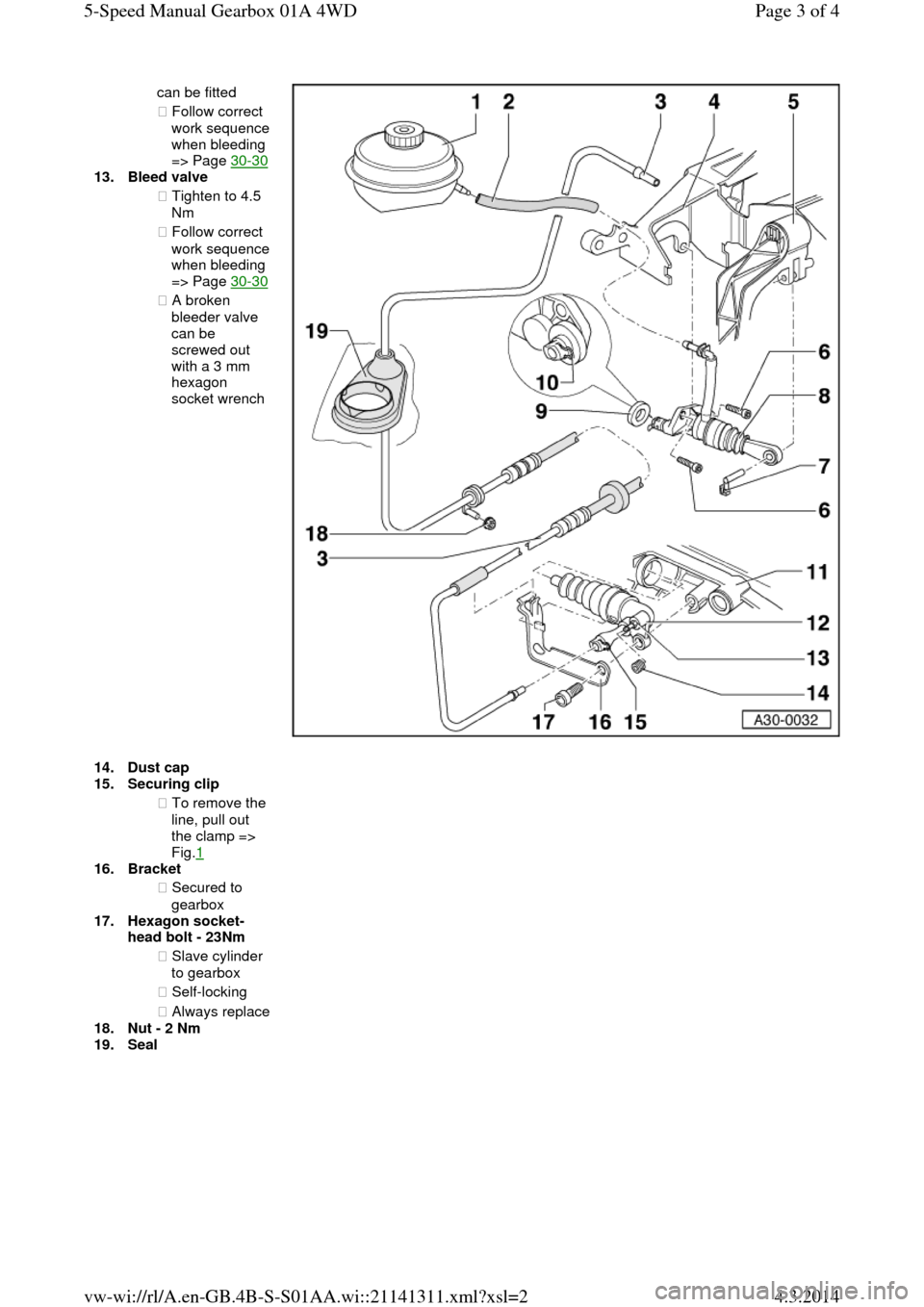 5-Speed Manual Gearbox 01A 4WD

Page 3 of 4

can be fitted

 Follow correct work sequence when bleeding => Page 30-30

13. Bleed valve

 Tighten to 4.5 Nm

 Follow correct work sequence when bleeding => Page 30-30

 A broken bleeder valve can be screwed out with a 3 mm hexagon socket wrench

1 2 3 4 5 19 10 9 6 8 7 6 18 3 11 12 13 14 17 16 15

A30-0032

14. Dust cap

15. Securing clip

 To remove the line, pull out the clamp => Fig.1

16. Bracket

 Secured to gearbox

17. Hexagon socket-head bolt - 23Nm

 Slave cylinder to gearbox

 Self-locking

 Always replace

18. Nut - 2 Nm

19. Seal

vw-wi://rl/A.en-GB.4B-S-S01AA.wi::21141311.xml?xsl=2

4.3.2014

carmanualsonline.info