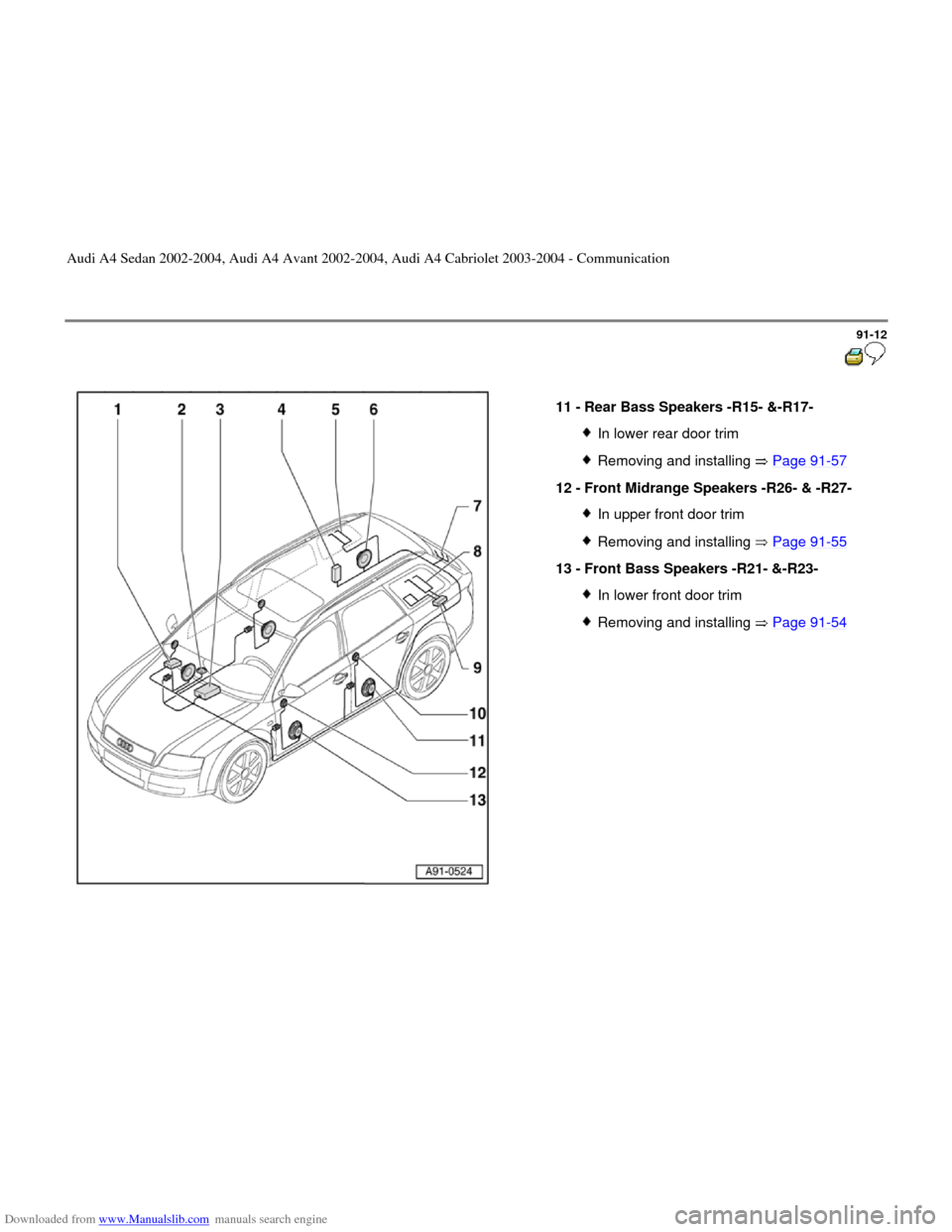 Audi A4 Sedan 2002-2004, Audi A4 Avant 2002-2004, Audi A4 Cabriolet 2003-2004 - Communication

91-12

1 2 3 4 5 6 7 8 9 10 11 12 13

A91-0524

11 - Rear Bass Speakers -R15- &-R17-

◆ In lower rear door trim

◆ Removing and installing ⇒ Page 91-57

12 - Front Midrange Speakers -R26- & -R27-

◆ In upper front door trim

◆ Removing and installing ⇒ Page 91-55

13 - Front Bass Speakers -R21- &-R23-

◆ In lower front door trim

◆ Removing and installing ⇒ Page 91-54

Downloaded from www.Manualslib.com manuals search engine

carmanualsonline.info