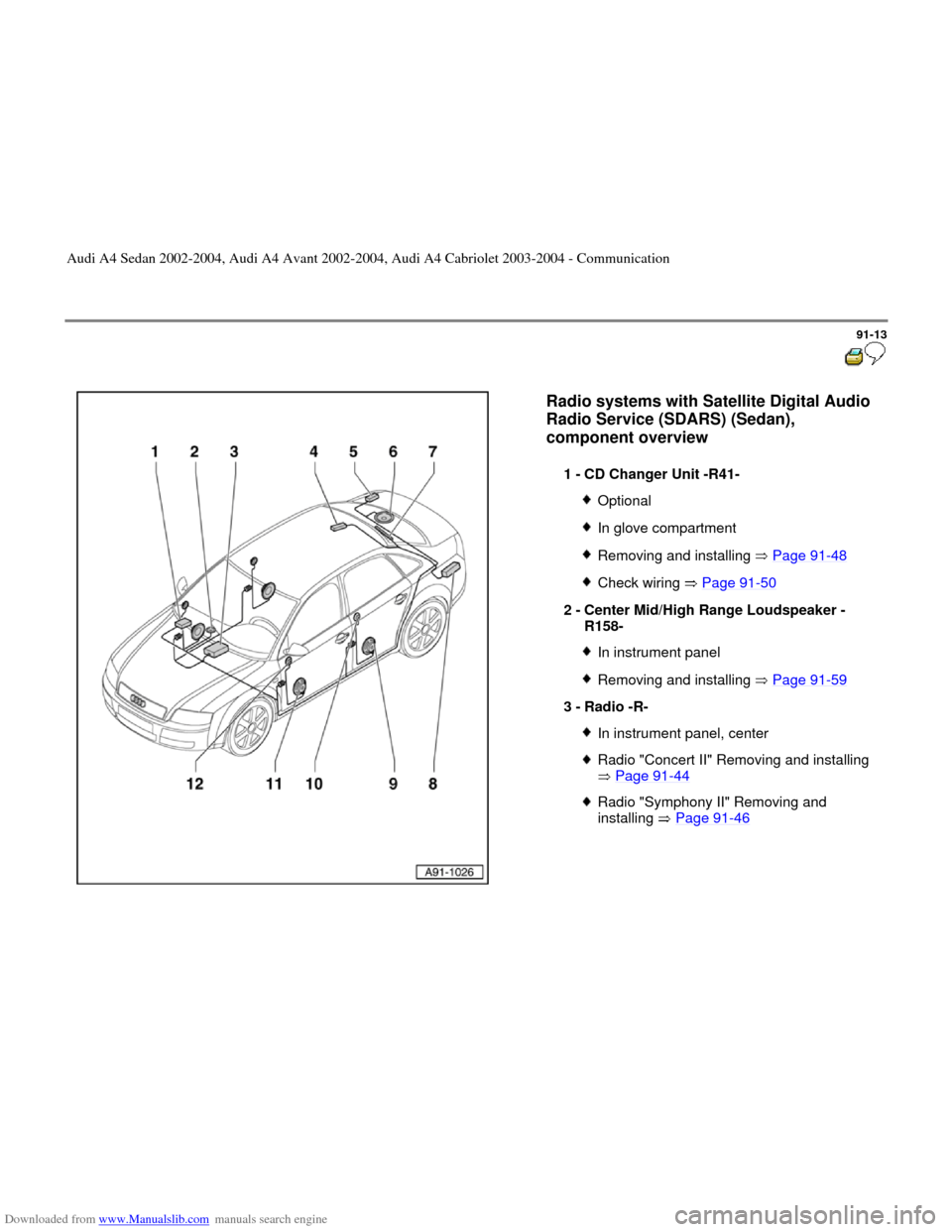 Audi A4 Sedan 2002-2004, Audi A4 Avant 2002-2004, Audi A4 Cabriolet 2003-2004 - Communication

91-13

1 2 3 4 5 6 7

12 11 10 9 8

A91-1026

Radio systems with Satellite Digital Audio Radio Service (SDARS) (Sedan), component overview

1 - CD Changer Unit -R41-

◆ Optional

◆ In glove compartment

◆ Removing and installing ⇒ Page 91-48

◆ Check wiring ⇒ Page 91-50

2 - Center Mid/High Range Loudspeaker -R158-

◆ In instrument panel

◆ Removing and installing ⇒ Page 91-59

3 - Radio -R-

◆ In instrument panel, center

◆ Radio "Concert II" Removing and installing ⇒ Page 91-44

◆ Radio "Symphony II" Removing and installing ⇒ Page 91-46

Downloaded from www.Manualslib.com manuals search engine

carmanualsonline.info