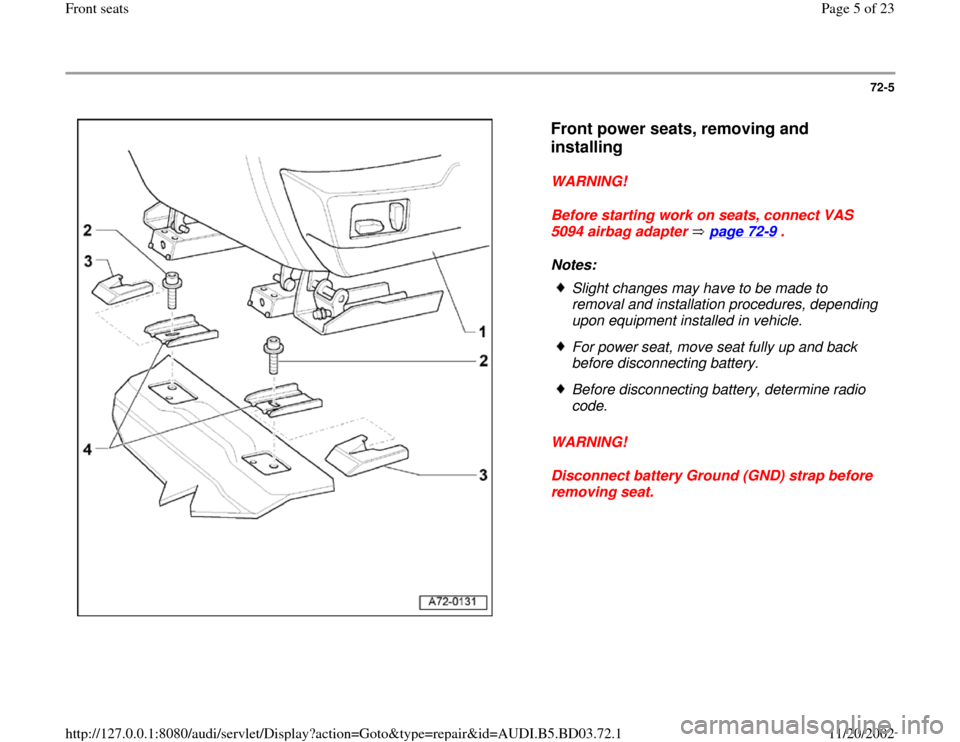 Front seats

Page 5 of 23

72-5

2
3
1
2
4
3
A72-0131

Front power seats, removing and installing

WARNING!

Before starting work on seats, connect VAS 5094 airbag adapter ⇒ page 72-9 .

Notes:

Slight changes may have to be made to removal and installation procedures, depending upon equipment installed in vehicle.

For power seat, move seat fully up and back before disconnecting battery.

Before disconnecting battery, determine radio code.

WARNING!

Disconnect battery Ground (GND) strap before removing seat.

http://127.0.0.1:8080/audi/servlet/Display?action=Goto&type=repair&id=AUDI.B5.BD03.72.1

11/20/2002

carmanualsonline.info