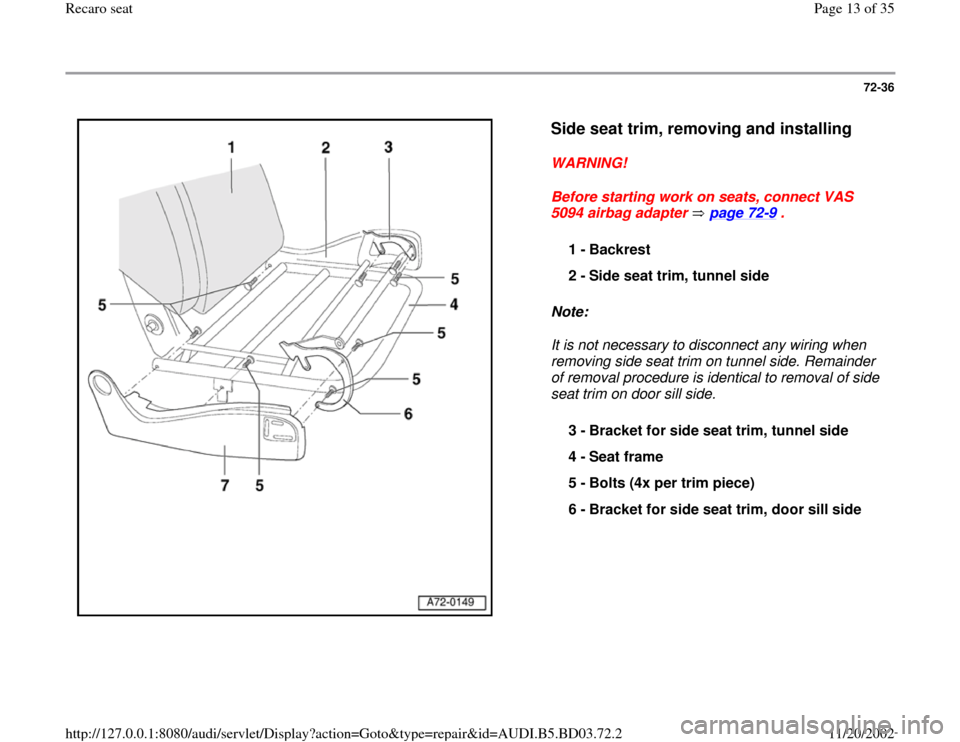 Recaro seat

Page 13 of 35

72-36

1 2 3 5 4 5 5 5 6 7 5

A72-0149

Side seat trim, removing and installing

WARNING!

Before starting work on seats, connect VAS 5094 airbag adapter ⇒ page 72-9 .

1 - Backrest

2 - Side seat trim, tunnel side

Note:

It is not necessary to disconnect any wiring when removing side seat trim on tunnel side. Remainder of removal procedure is identical to removal of side seat trim on door sill side.

3 - Bracket for side seat trim, tunnel side

4 - Seat frame

5 - Bolts (4x per trim piece)

6 - Bracket for side seat trim, door sill side

http://127.0.0.1:8080/audi/servlet/Display?action=Goto&type=repair&id=AUDI.B5.BD03.72.2

11/20/2002

carmanualsonline.info